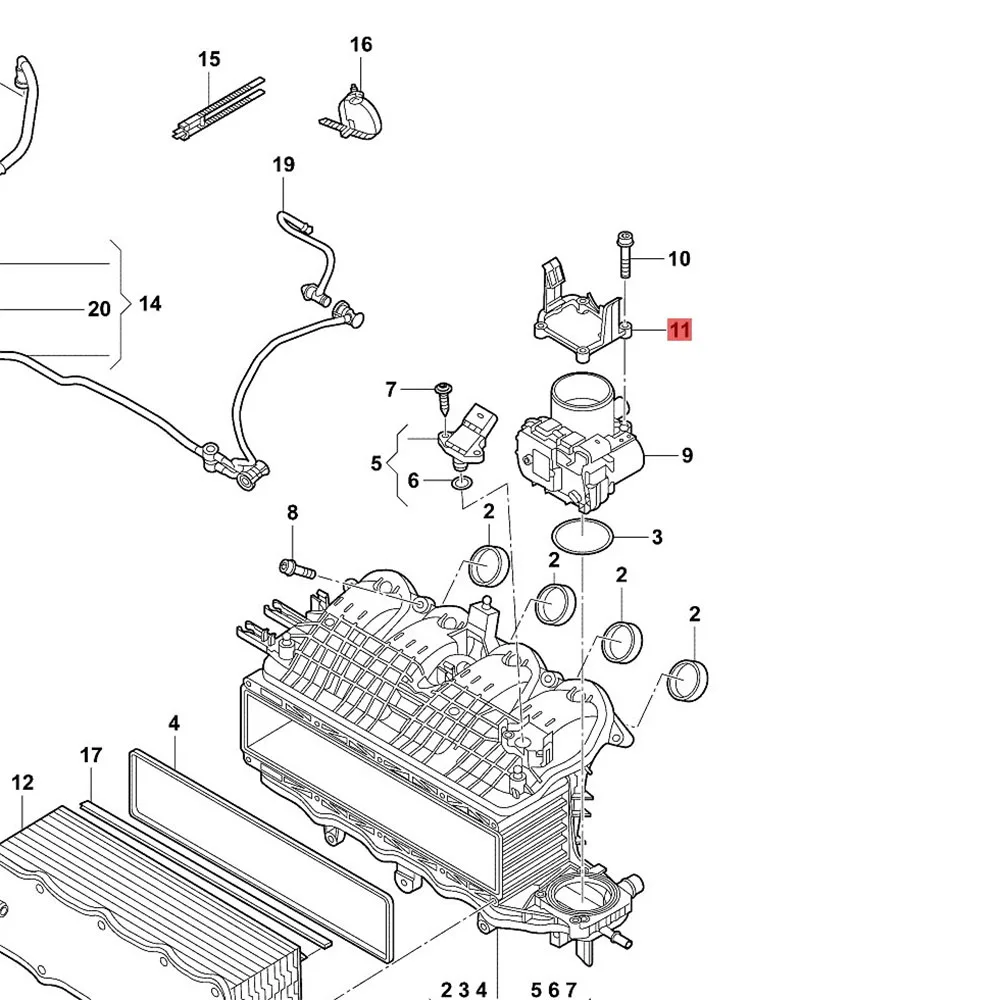 15
16
19
10
20
14
11
7
5
6
9
8
2
3
2
2
2
4
17
12
2 3 4
5 6 7