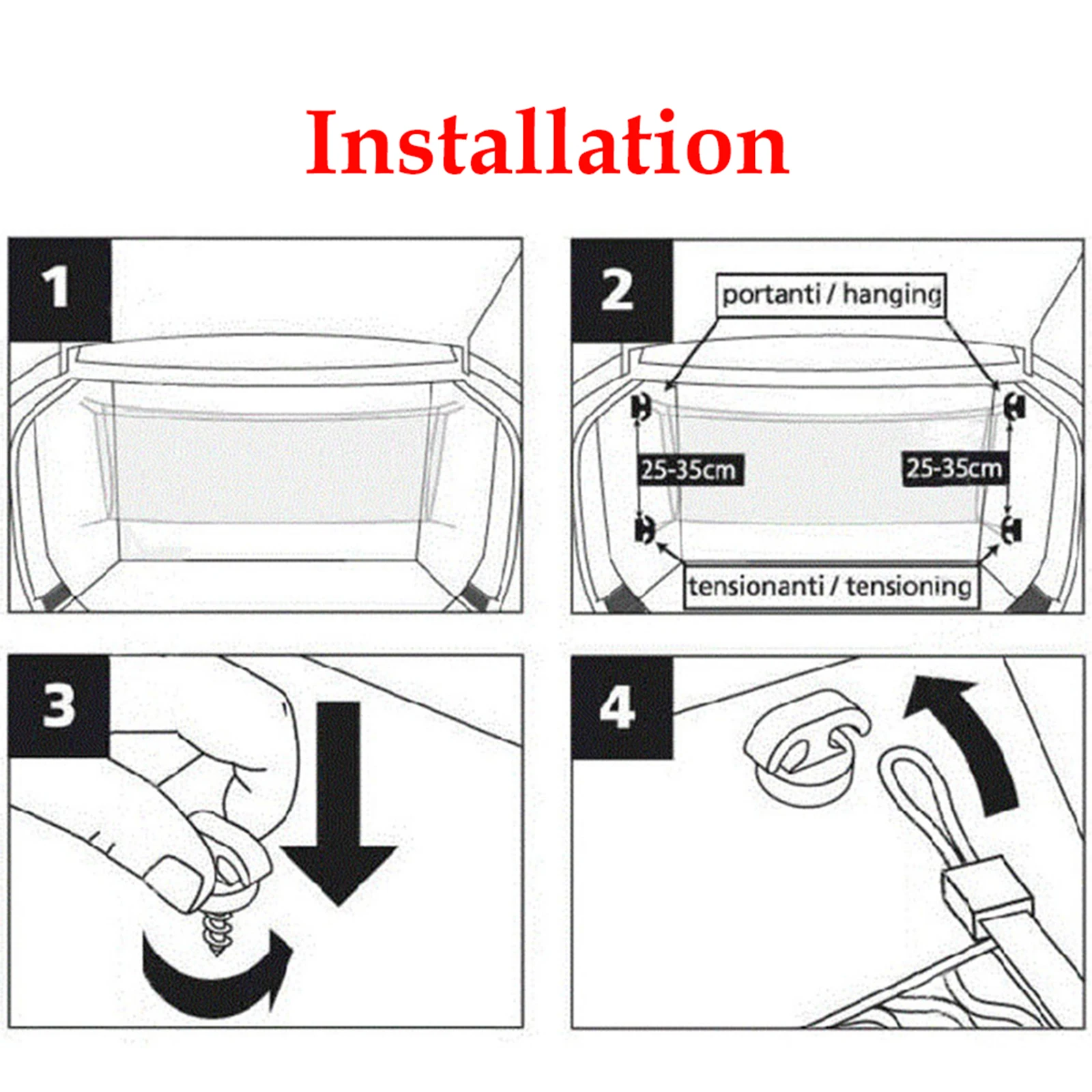 Installation

1

2

portanti / hanging

25-35cm

25-35cm

tensionanti / tensioning

3

4