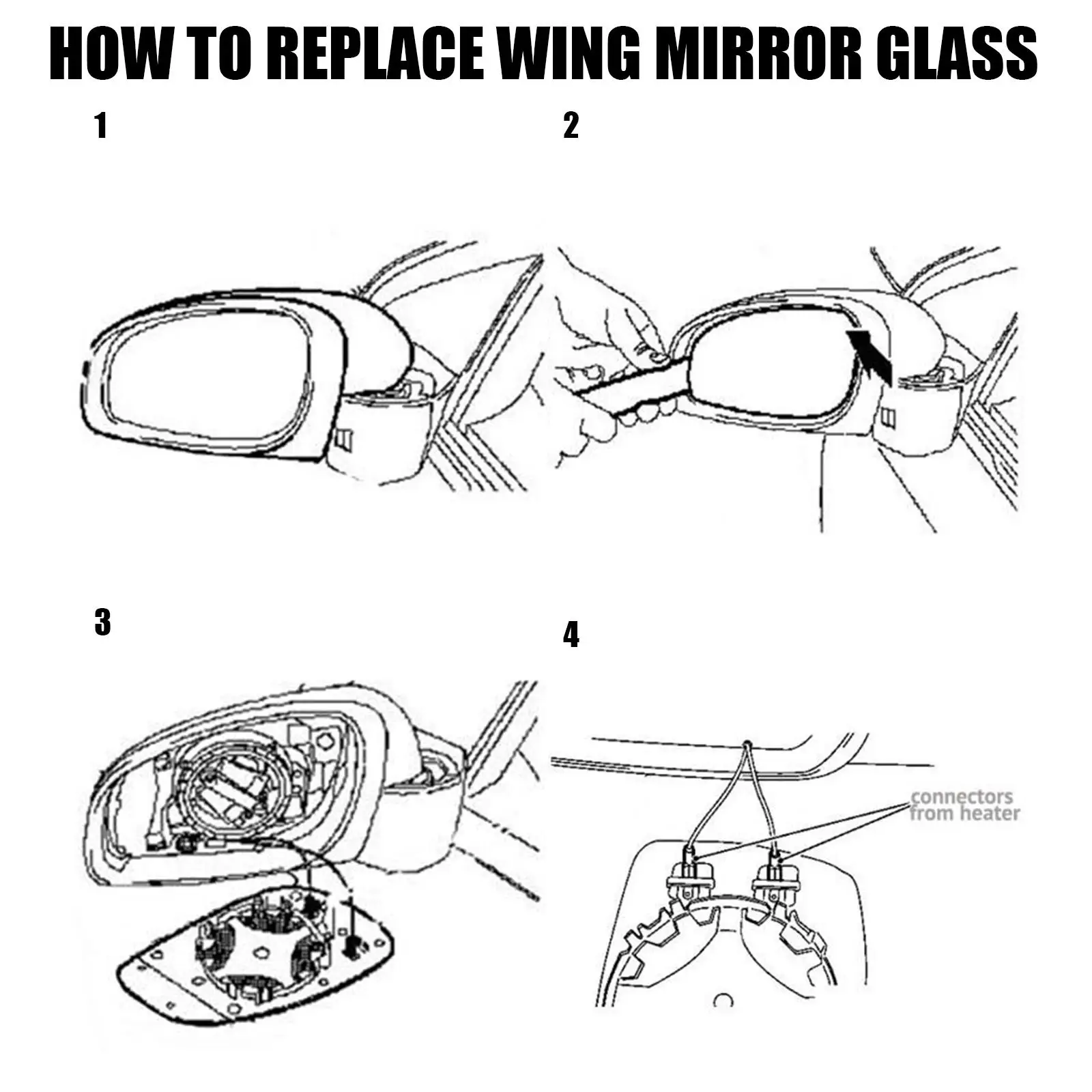 HOW TO REPLACE WING MIRROR GLASS

1

2

3

4

connectors from heater