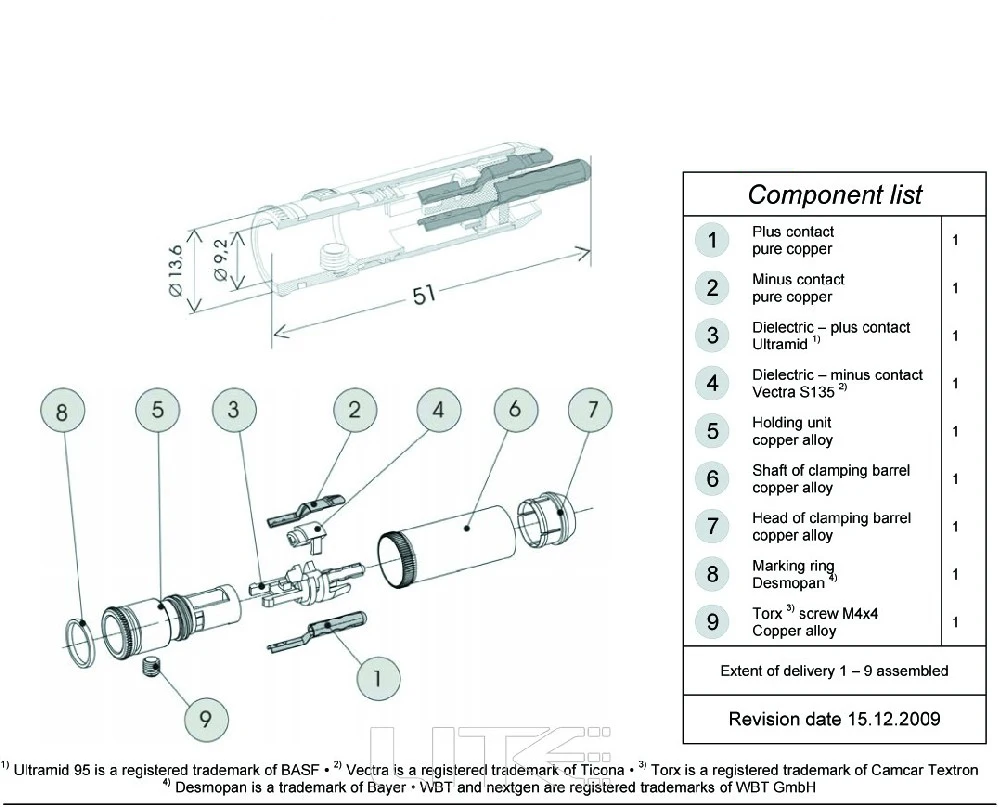 Ø 13,6
Ø 9,2
51

8 5 3 2 4 6 7
1
9

Component list

| | | |
|---|---|---|
| 1 | Plus contact pure copper | 1 |
| 2 | Minus contact pure copper | 1 |
| 3 | Dielectric – plus contact Ultramid $^{1)}$ | 1 |
| 4 | Dielectric – minus contact Vectra S135 $^{2)}$ | 1 |
| 5 | Holding unit copper alloy | 1 |
| 6 | Shaft of clamping barrel copper alloy | 1 |
| 7 | Head of clamping barrel copper alloy | 1 |
| 8 | Marking ring Desmopan $^{4)}$ | 1 |
| 9 | Torx $^{3)}$ screw M4x4 Copper alloy | 1 |

Extent of delivery 1 – 9 assembled

Revision date 15.12.2009

$^{1)}$ Ultramid 95 is a registered trademark of BASF • $^{2)}$ Vectra is a registered trademark of Ticona • $^{3)}$ Torx is a registered trademark of Camcar Textron
$^{4)}$ Desmopan is a trademark of Bayer • WBT and nextgen are registered trademarks of WBT GmbH