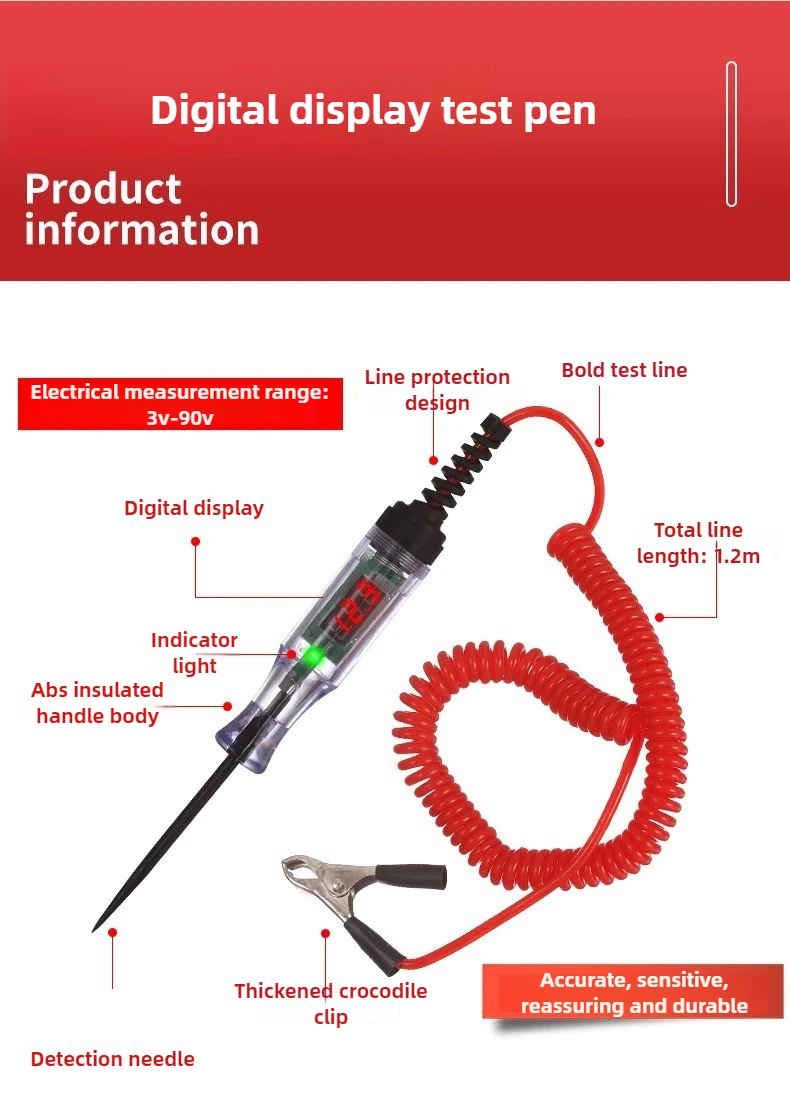 Digital display test pen

Product information

Electrical measurement range: 3v-90v

Line protection design

Bold test line

Digital display

Total line length: 1.2m

12.3

Indicator light

Abs insulated handle body

Thickened crocodile clip

Accurate, sensitive, reassuring and durable

Detection needle