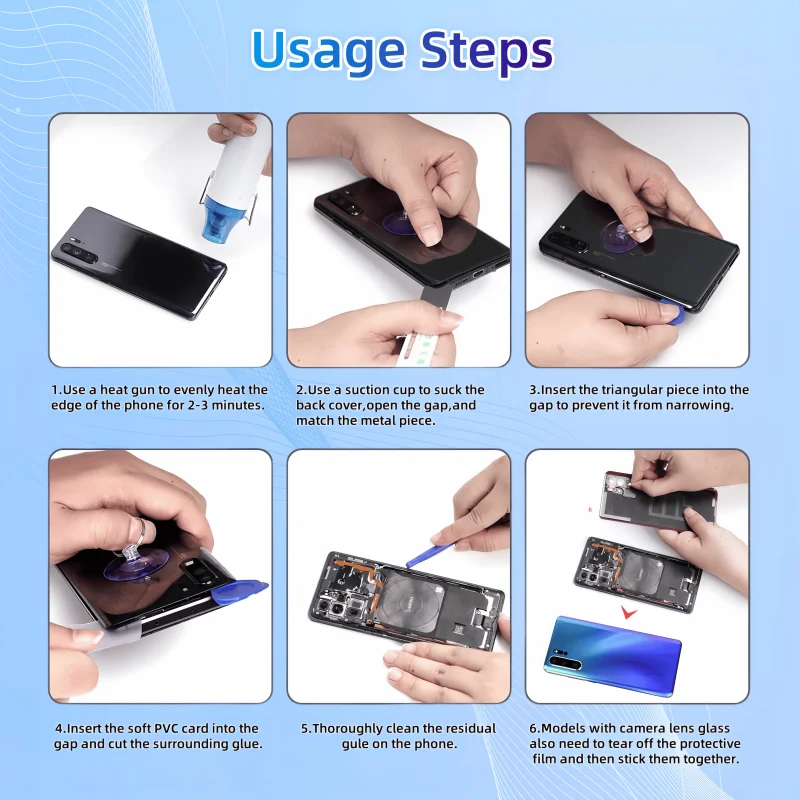 Usage Steps

1.Use a heat gun to evenly heat the edge of the phone for 2-3 minutes.

2.Use a suction cup to suck the back cover,open the gap,and match the metal piece.

3.Insert the triangular piece into the gap to prevent it from narrowing.

4.Insert the soft PVC card into the gap and cut the surrounding glue.

5.Thoroughly clean the residual gule on the phone.

6.Models with camera lens glass also need to tear off the protective film and then stick them together.