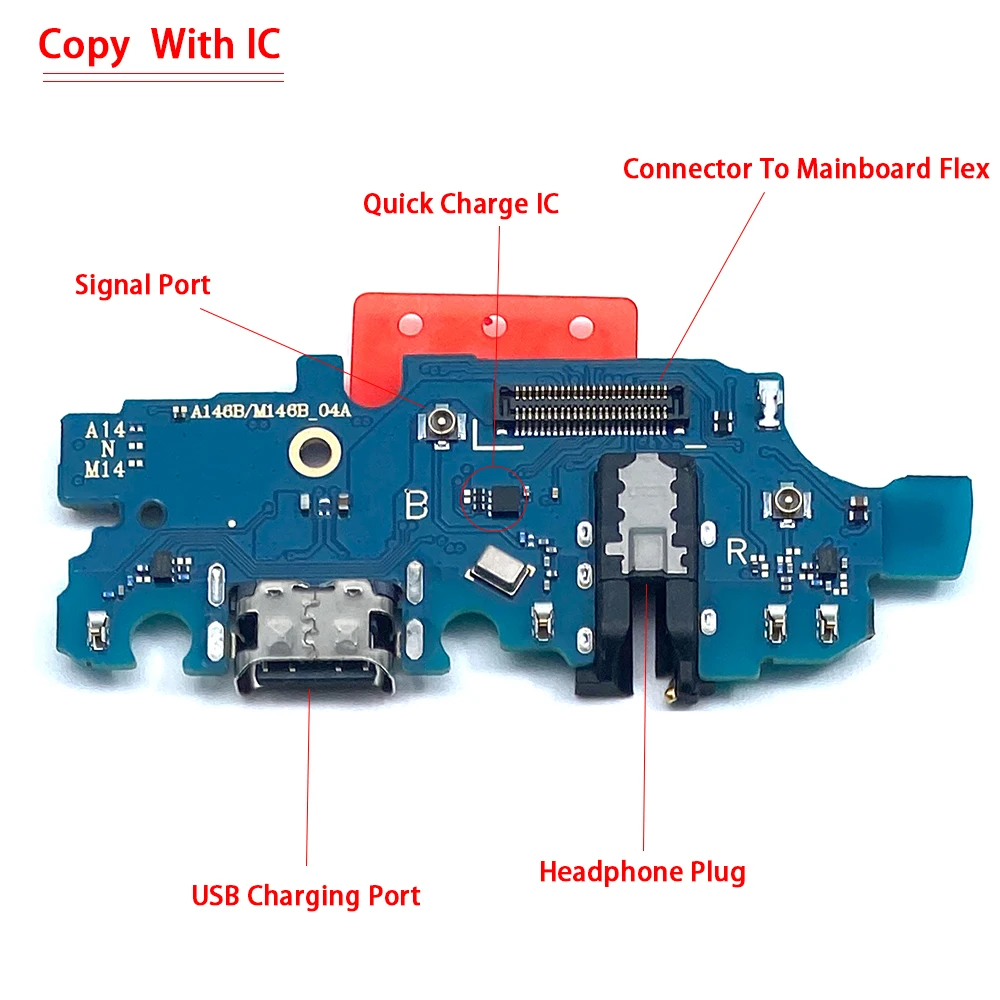 Copy With IC

Connector To Mainboard Flex

Quick Charge IC

Signal Port

A146B/M146B_04A

A14
N
M14

B

R

USB Charging Port

Headphone Plug