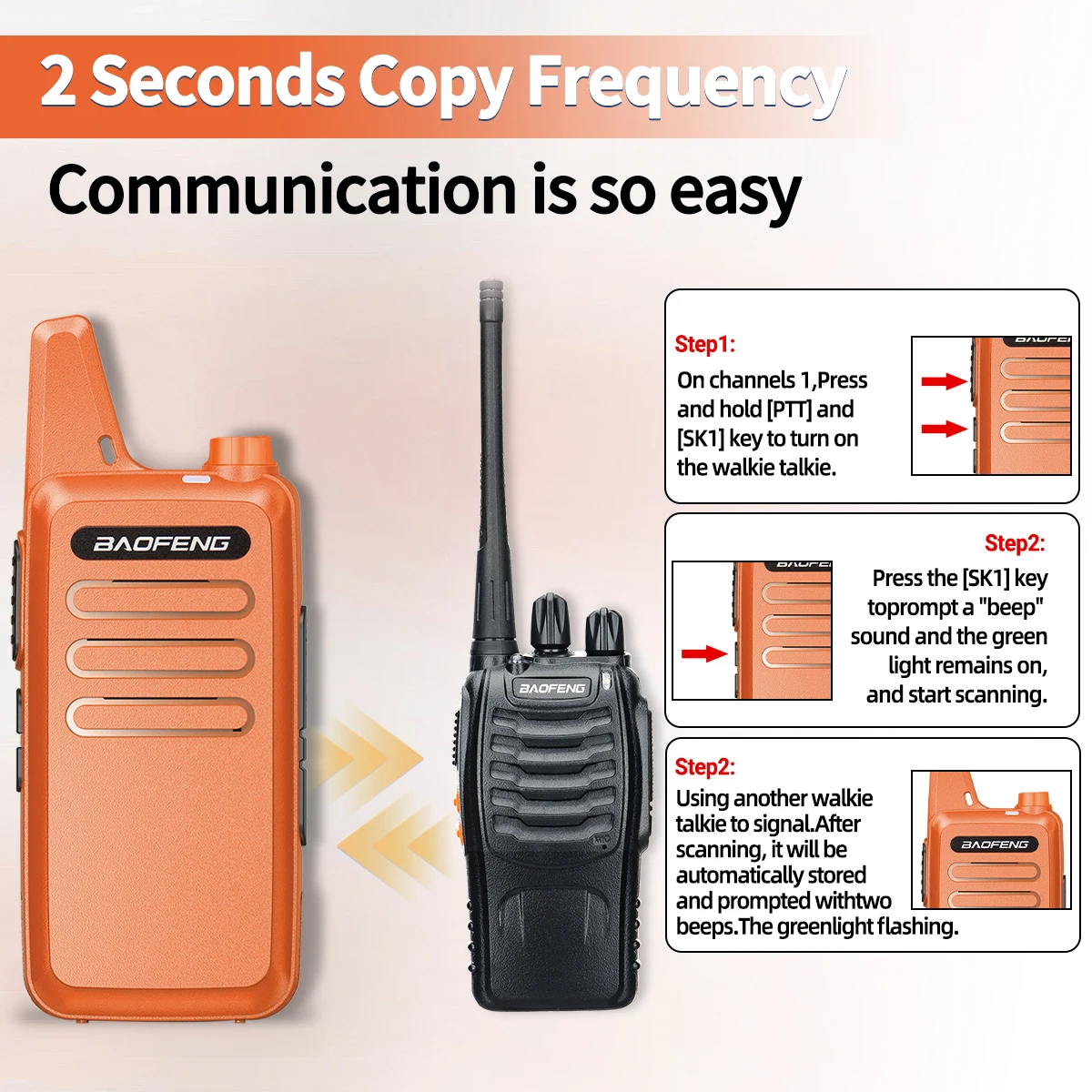 2 Seconds Copy Frequency

Communication is so easy

BAOFENG

BAOFENG

Step1:
On channels 1,Press and hold [PTT] and [SK1] key to turn on the walkie talkie.

Step2:
Press the [SK1] key toprompt a "beep" sound and the green light remains on, and start scanning.

Step2:
Using another walkie talkie to signal.After scanning, it will be automatically stored and prompted withtwo beeps.The greenlight flashing.

BAOFENG