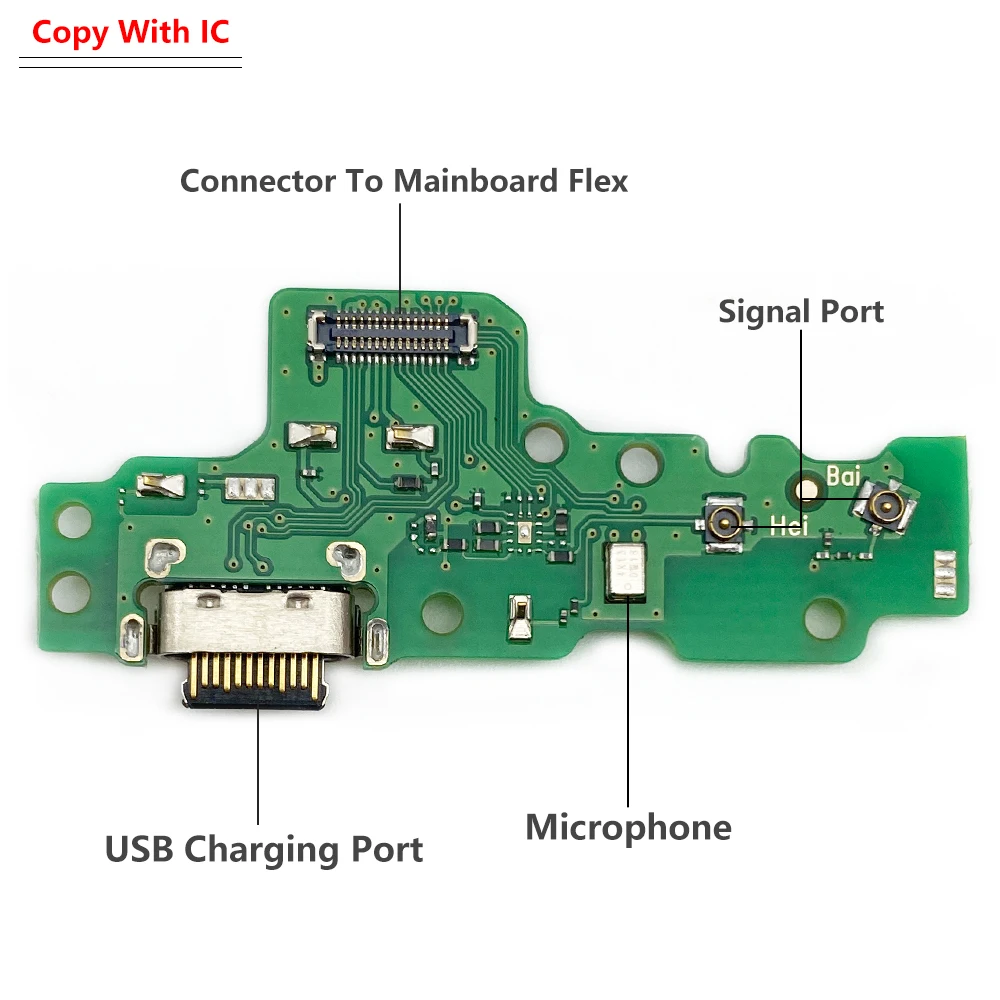 Copy With IC

Connector To Mainboard Flex

Signal Port

Bai

Hei

USB Charging Port

Microphone