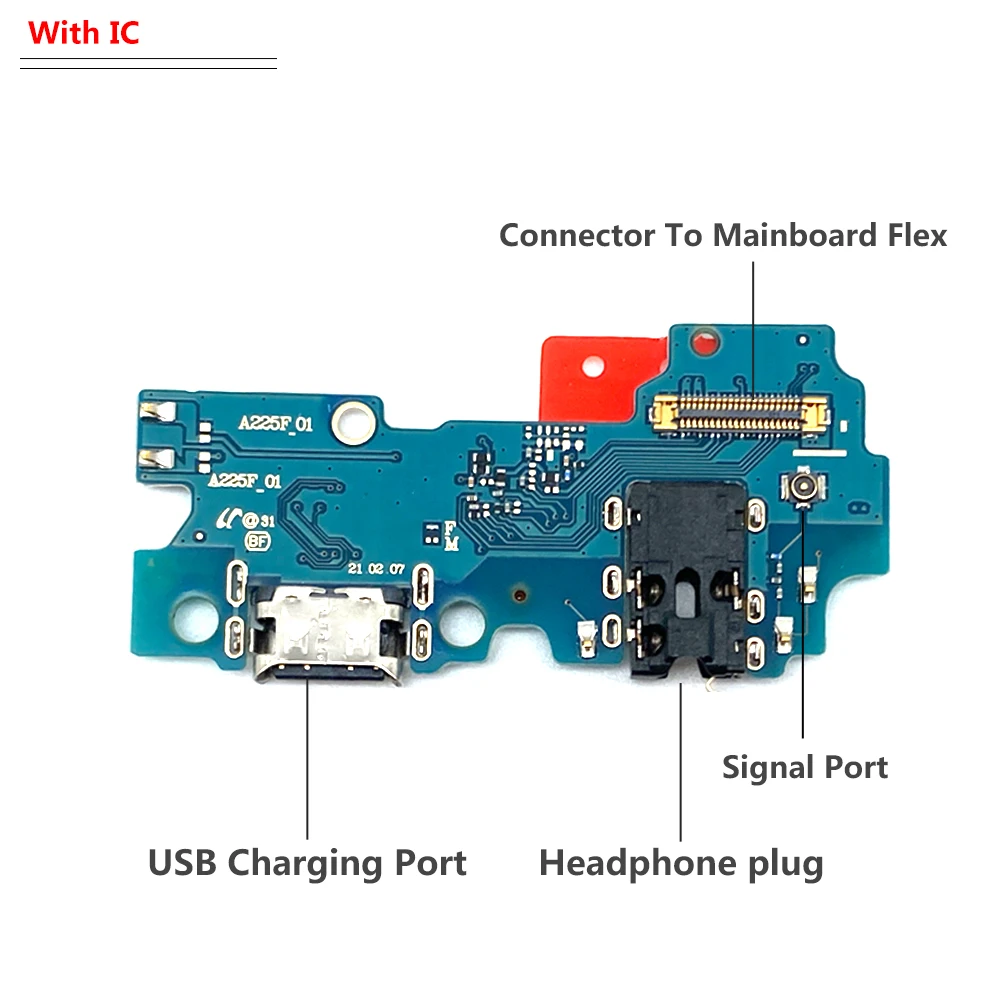 With IC

Connector To Mainboard Flex

A225F_01

A225F_01

@31

BF

F
M

21 02 07

Signal Port

USB Charging Port

Headphone plug