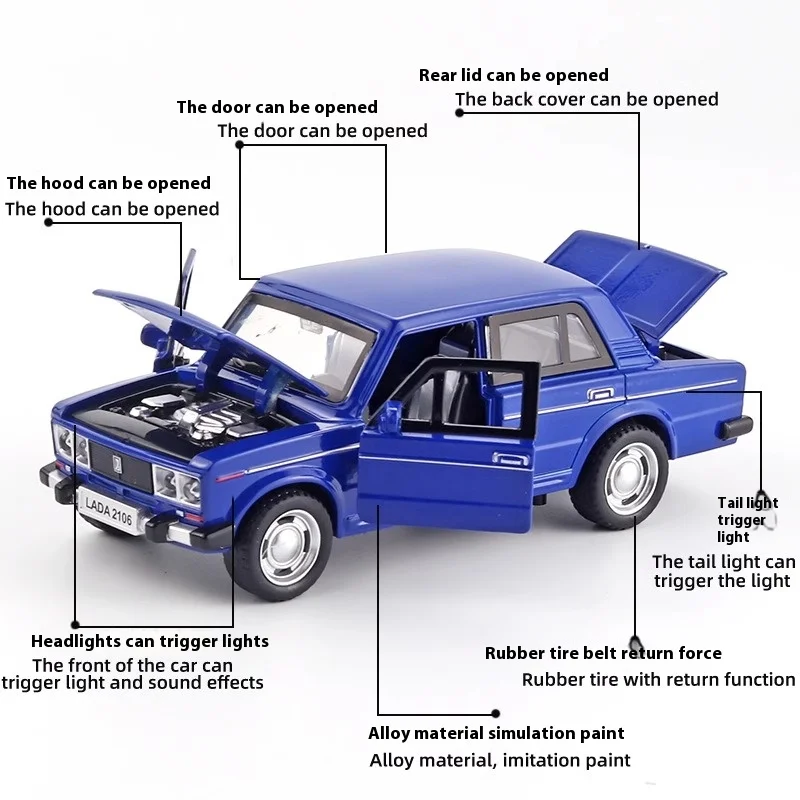 Rear lid can be opened
The back cover can be opened

The door can be opened
The door can be opened

The hood can be opened
The hood can be opened

LADA 2106

Tail light trigger light
The tail light can trigger the light

Headlights can trigger lights
The front of the car can trigger light and sound effects

Rubber tire belt return force
Rubber tire with return function

Alloy material simulation paint
Alloy material, imitation paint