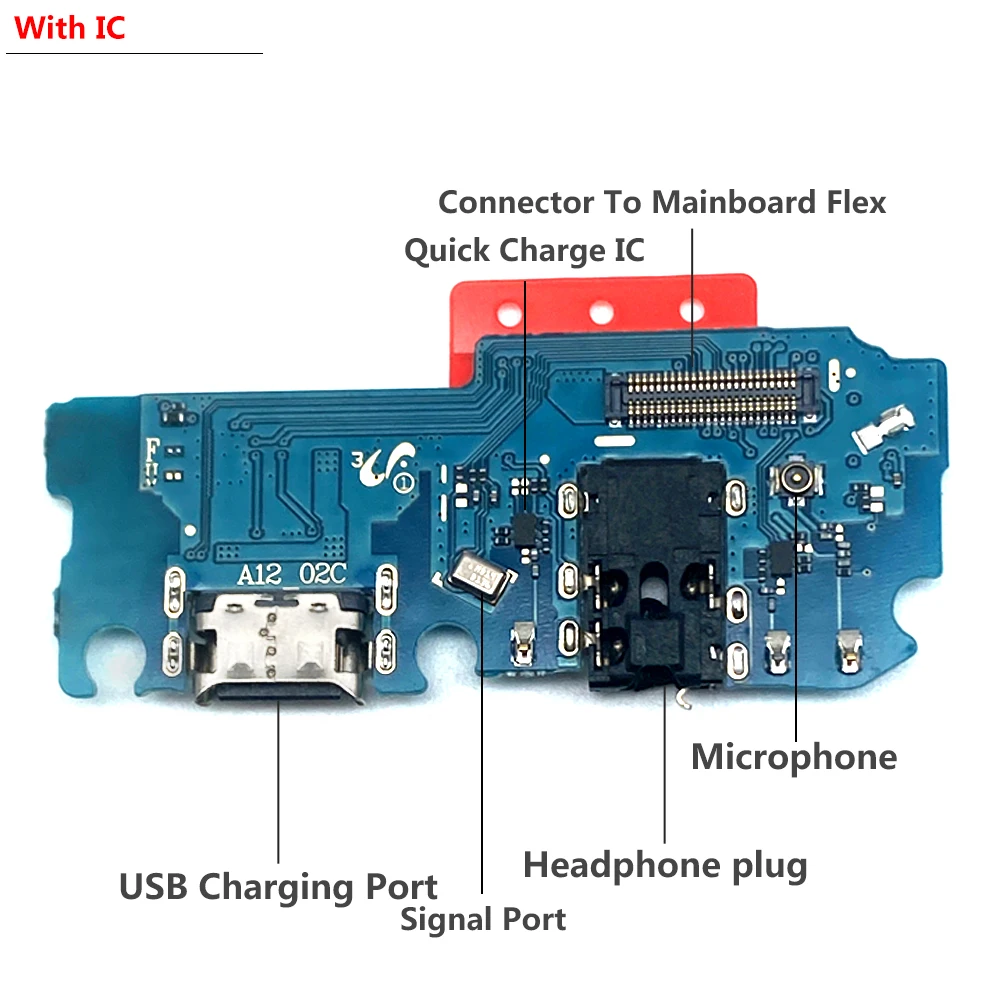 With IC

Connector To Mainboard Flex

Quick Charge IC

A12_02C

Microphone

Headphone plug

USB Charging Port

Signal Port