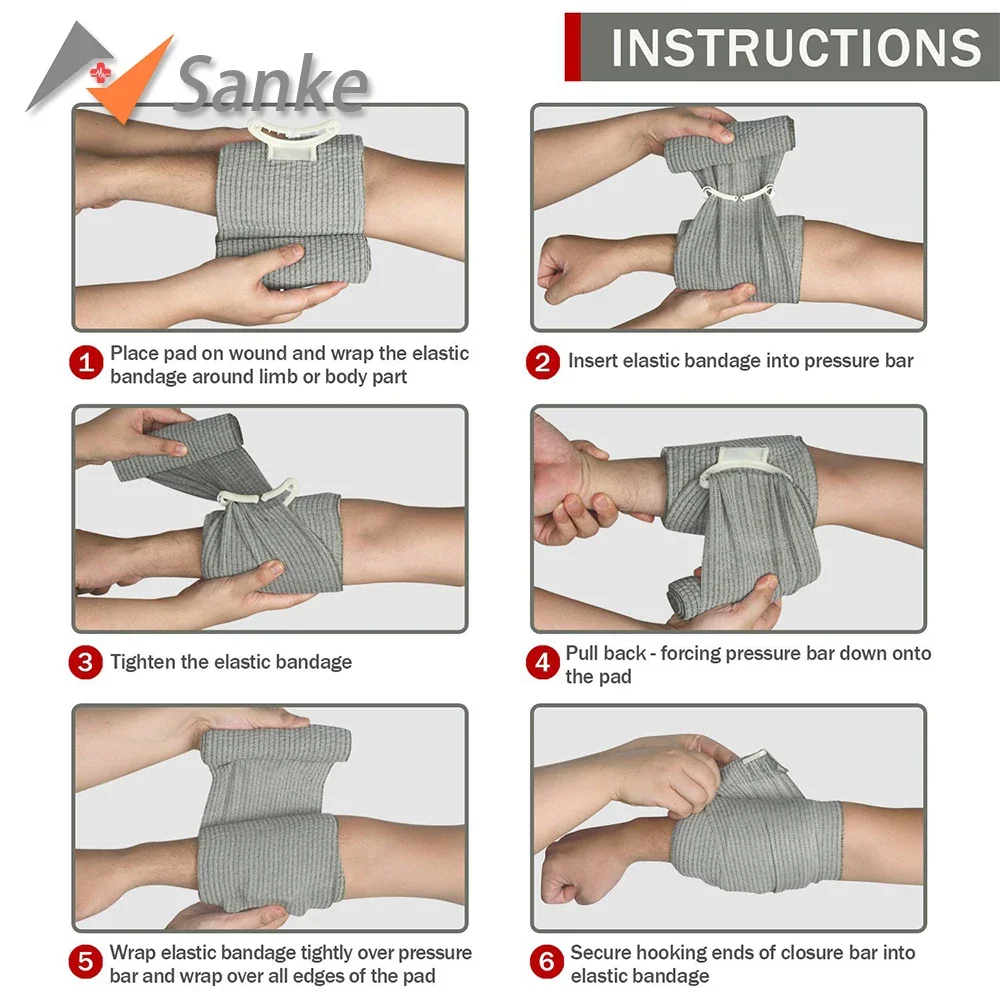 Sanke

INSTRUCTIONS

1 Place pad on wound and wrap the elastic bandage around limb or body part

2 Insert elastic bandage into pressure bar

3 Tighten the elastic bandage

4 Pull back - forcing pressure bar down onto the pad

5 Wrap elastic bandage tightly over pressure bar and wrap over all edges of the pad

6 Secure hooking ends of closure bar into elastic bandage