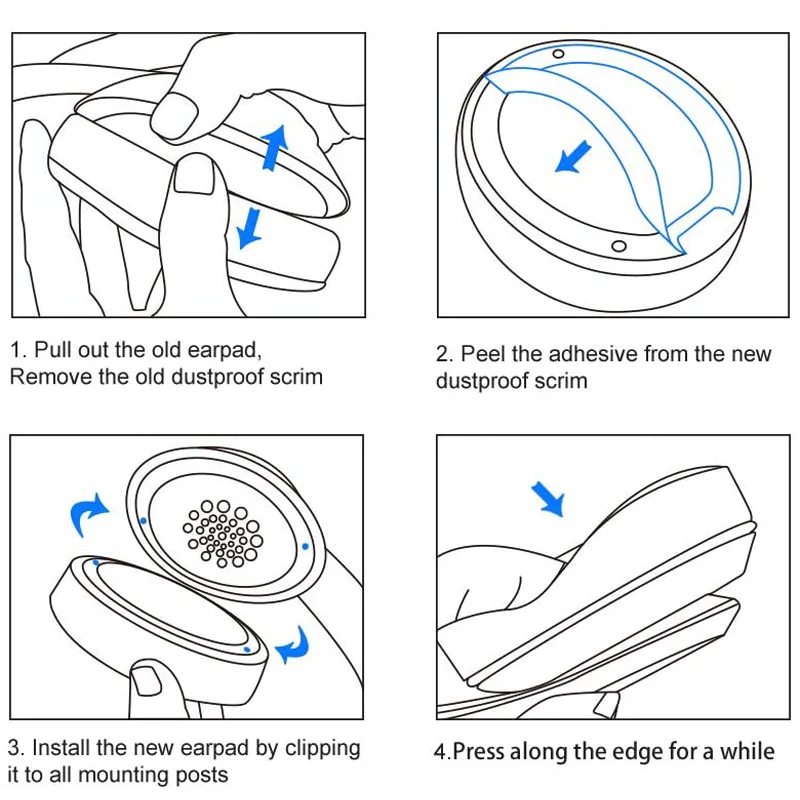 1. Pull out the old earpad,
Remove the old dustproof scrim

2. Peel the adhesive from the new dustproof scrim

3. Install the new earpad by clipping it to all mounting posts

4.Press along the edge for a while