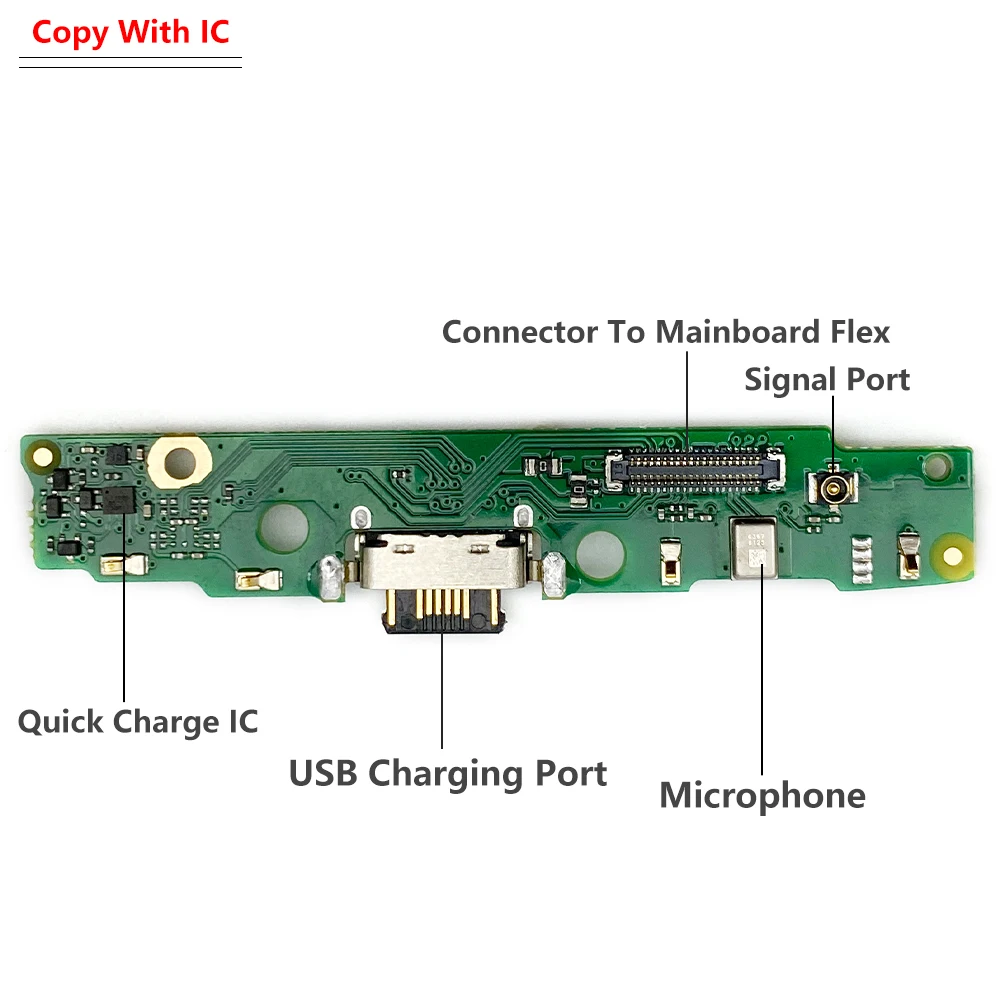 Copy With IC

Connector To Mainboard Flex

Signal Port

Quick Charge IC

USB Charging Port

Microphone