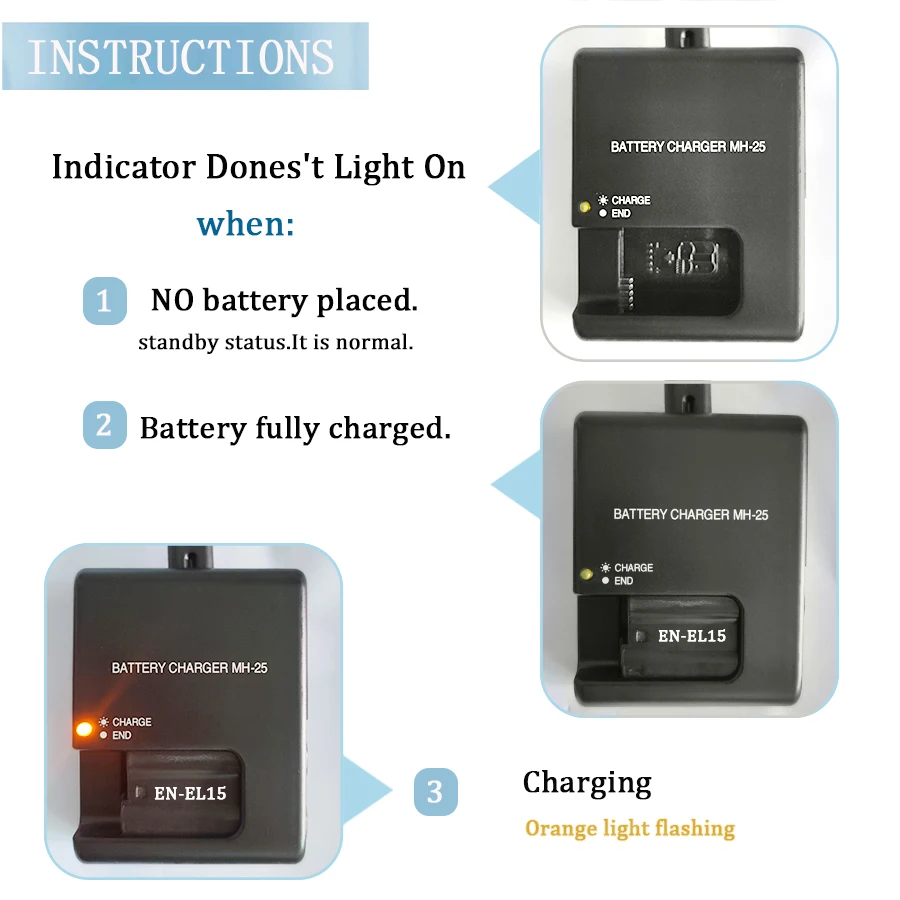 INSTRUCTIONS

Indicator Dones't Light On

when:

1 NO battery placed.

standby status.It is normal.

BATTERY CHARGER MH-25

CHARGE
END

2 Battery fully charged.

BATTERY CHARGER MH-25

CHARGE
END

EN-EL15

BATTERY CHARGER MH-25

CHARGE
END

EN-EL15

3 Charging

Orange light flashing