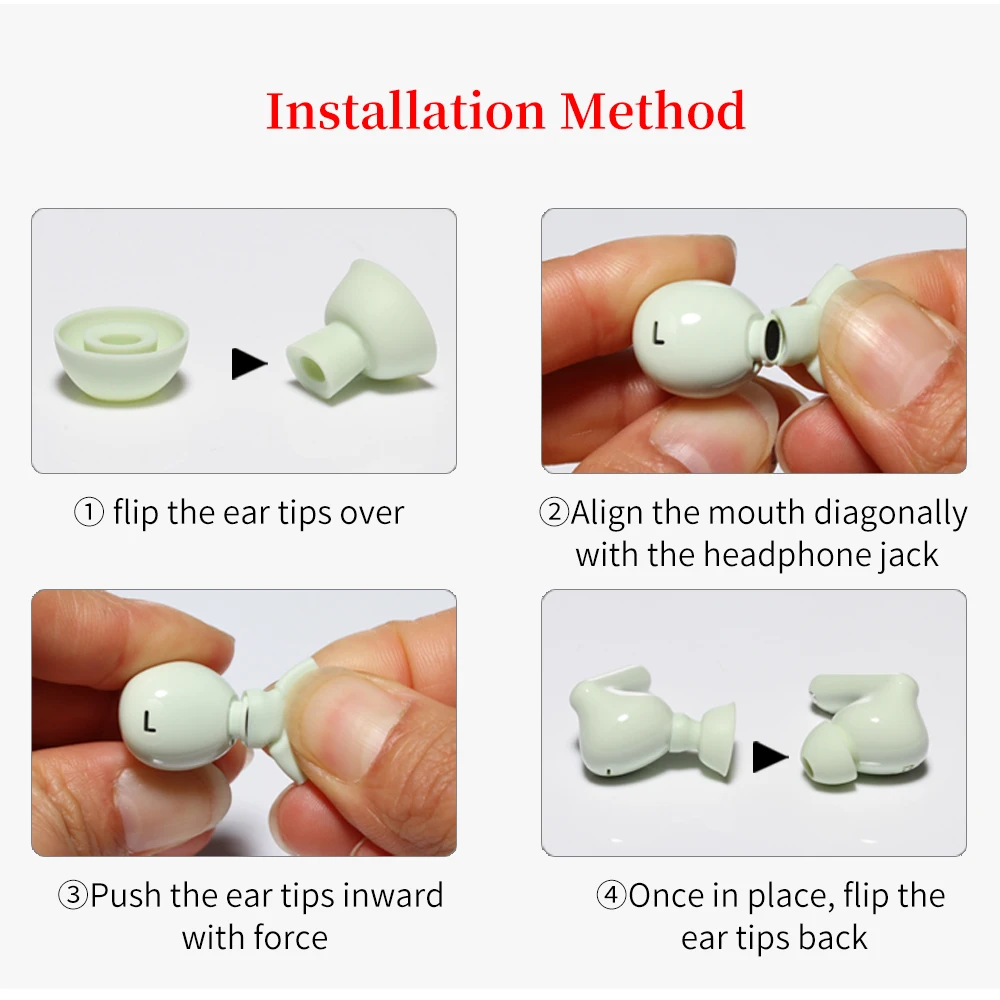 Installation Method

L

① flip the ear tips over

②Align the mouth diagonally with the headphone jack

L

③Push the ear tips inward with force

④Once in place, flip the ear tips back