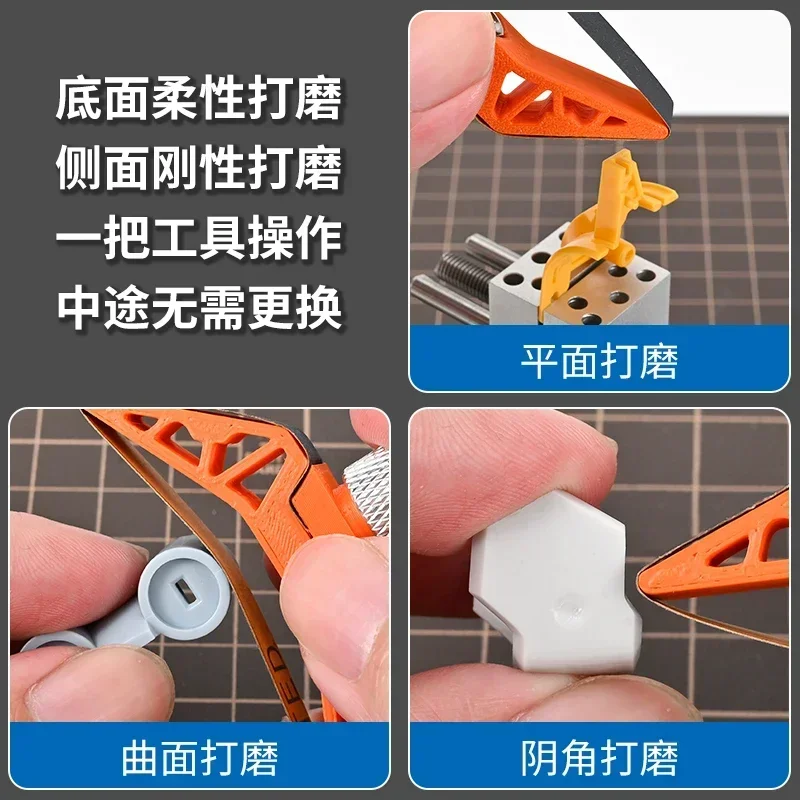 底面柔性打磨
侧面刚性打磨
一把工具操作
中途无需更换

平面打磨

曲面打磨

阴角打磨