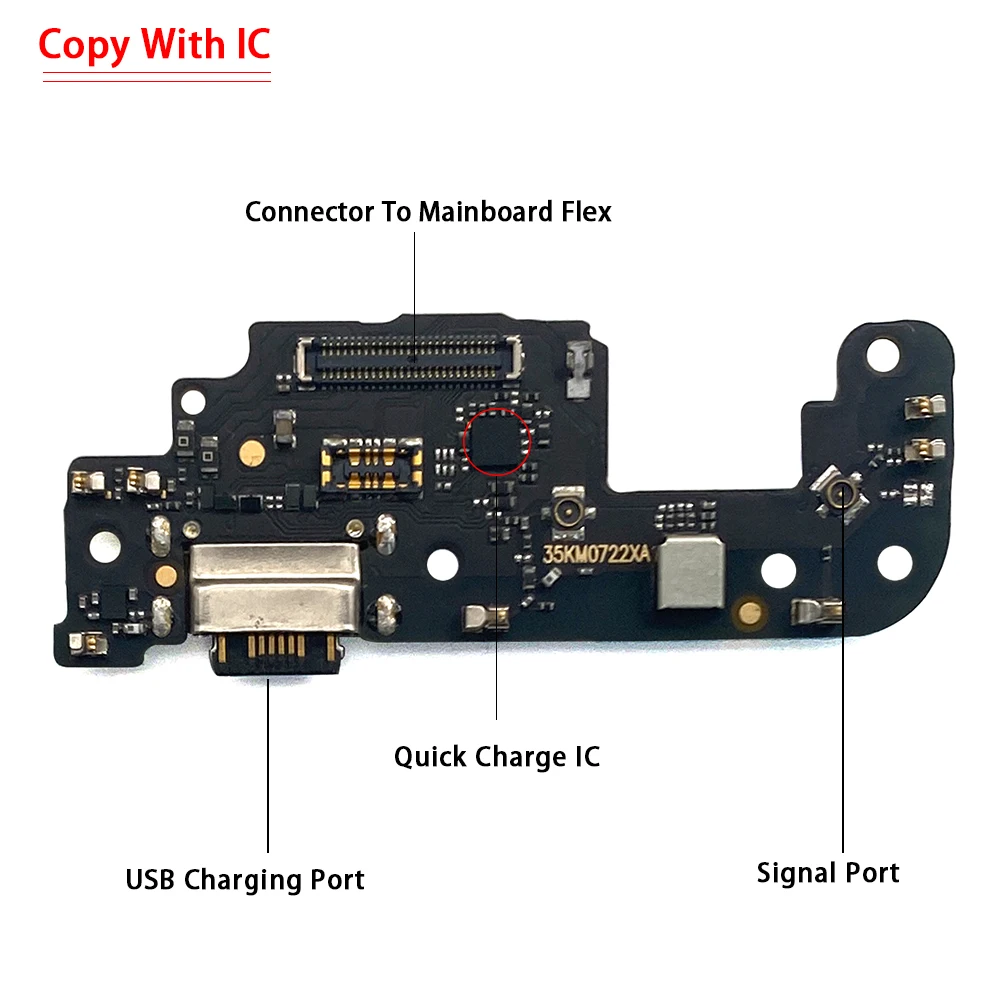 Copy With IC

Connector To Mainboard Flex

35KM0722XA

Quick Charge IC

USB Charging Port

Signal Port