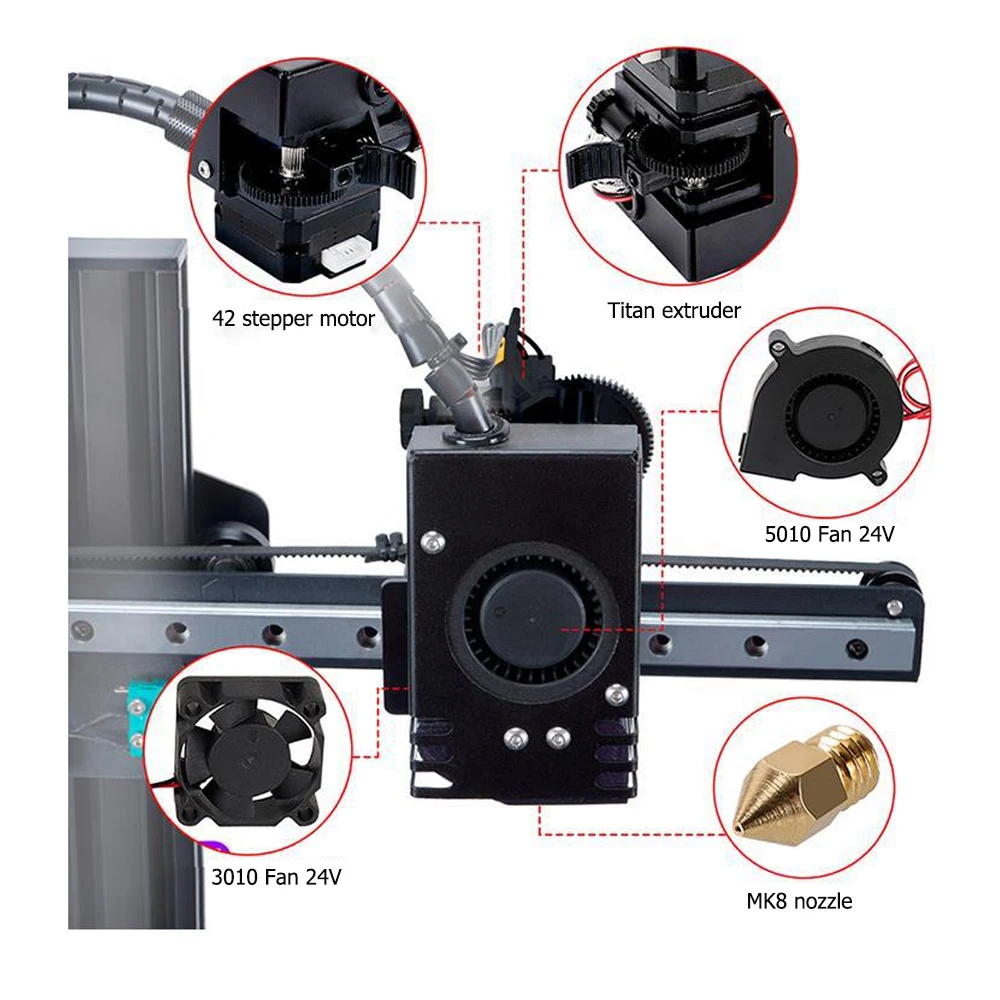 42 stepper motor

Titan extruder

5010 Fan 24V

3010 Fan 24V

MK8 nozzle