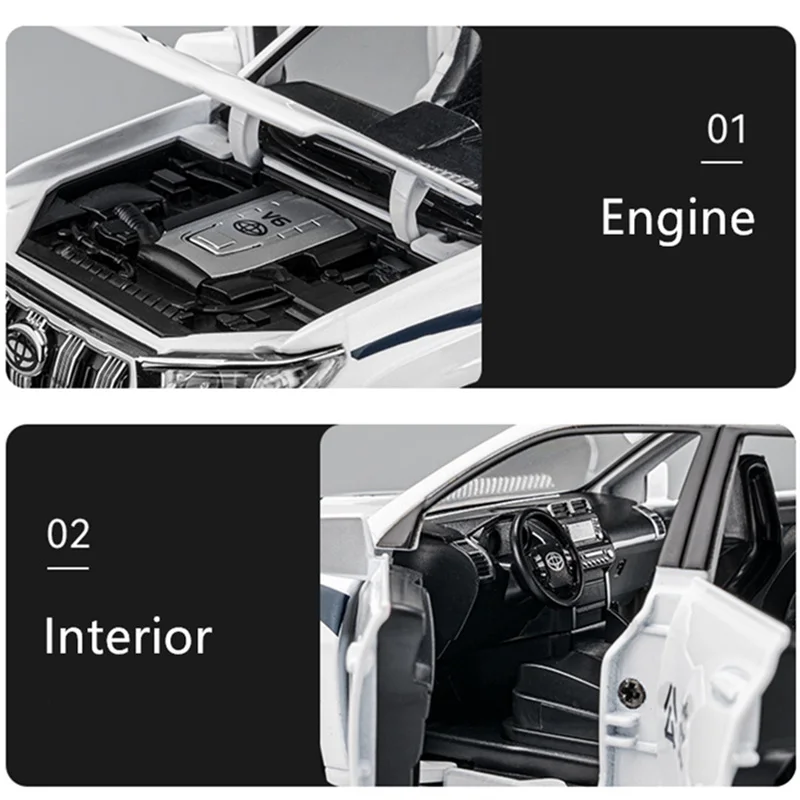 V6

01

Engine

02

Interior