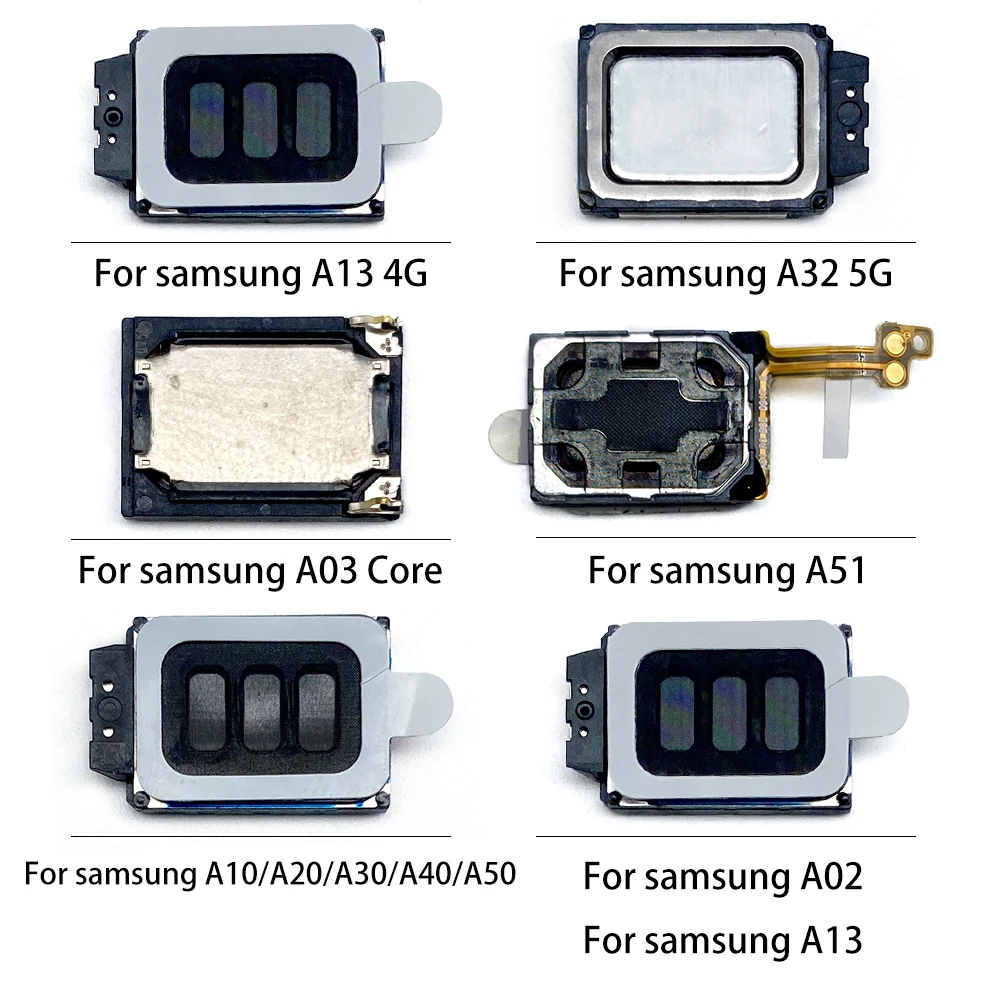 For samsung A13 4G

For samsung A32 5G

For samsung A03 Core

For samsung A51

For samsung A10/A20/A30/A40/A50

For samsung A02

For samsung A13