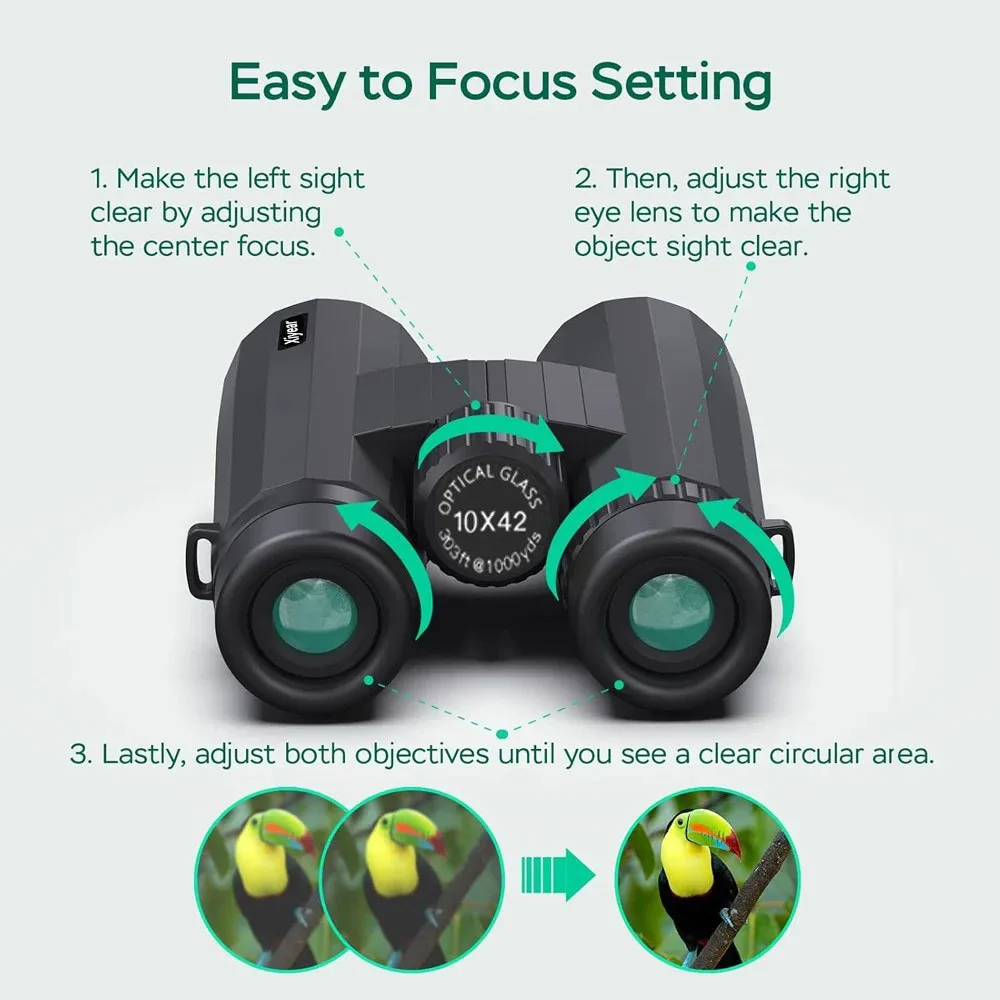 Easy to Focus Setting

1. Make the left sight clear by adjusting the center focus.

2. Then, adjust the right eye lens to make the object sight clear.

Xgear

OPTICAL GLASS
10X42
303ft@1000yds

3. Lastly, adjust both objectives until you see a clear circular area.