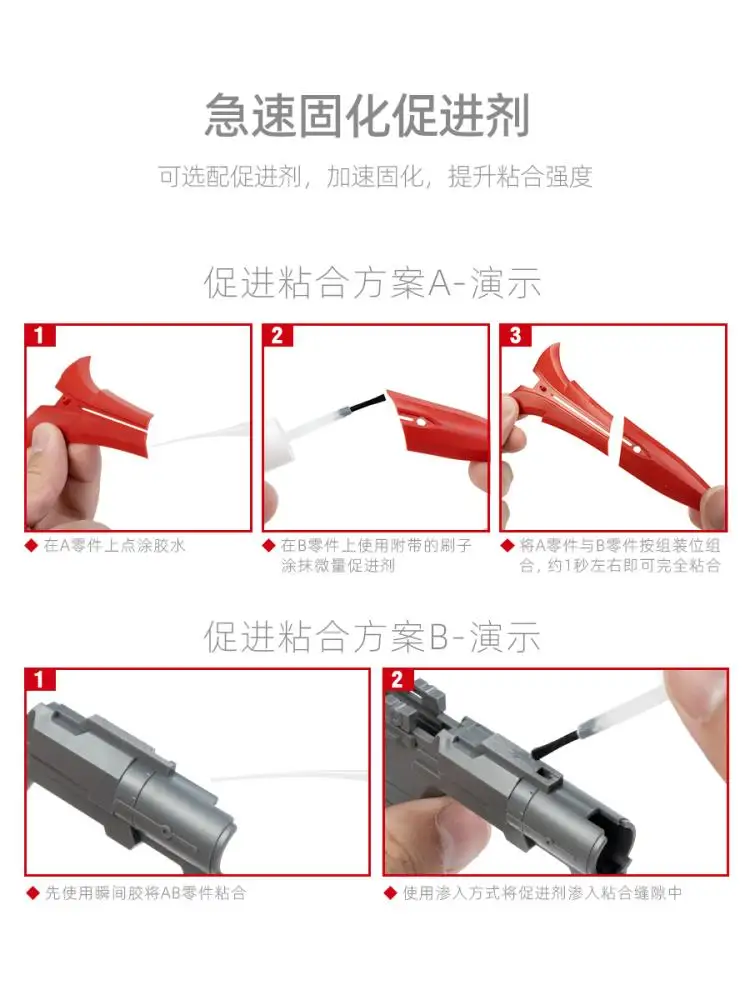 急速固化促进剂

可选配促进剂，加速固化，提升粘合强度

促进粘合方案A-演示

1

◆ 在A零件上点涂胶水

2

◆ 在B零件上使用附带的刷子涂抹微量促进剂

3

◆ 将A零件与B零件按组装位组合，约1秒左右即可完全粘合

促进粘合方案B-演示

1

◆ 先使用瞬间胶将AB零件粘合

2

◆ 使用渗入方式将促进剂渗入粘合缝隙中