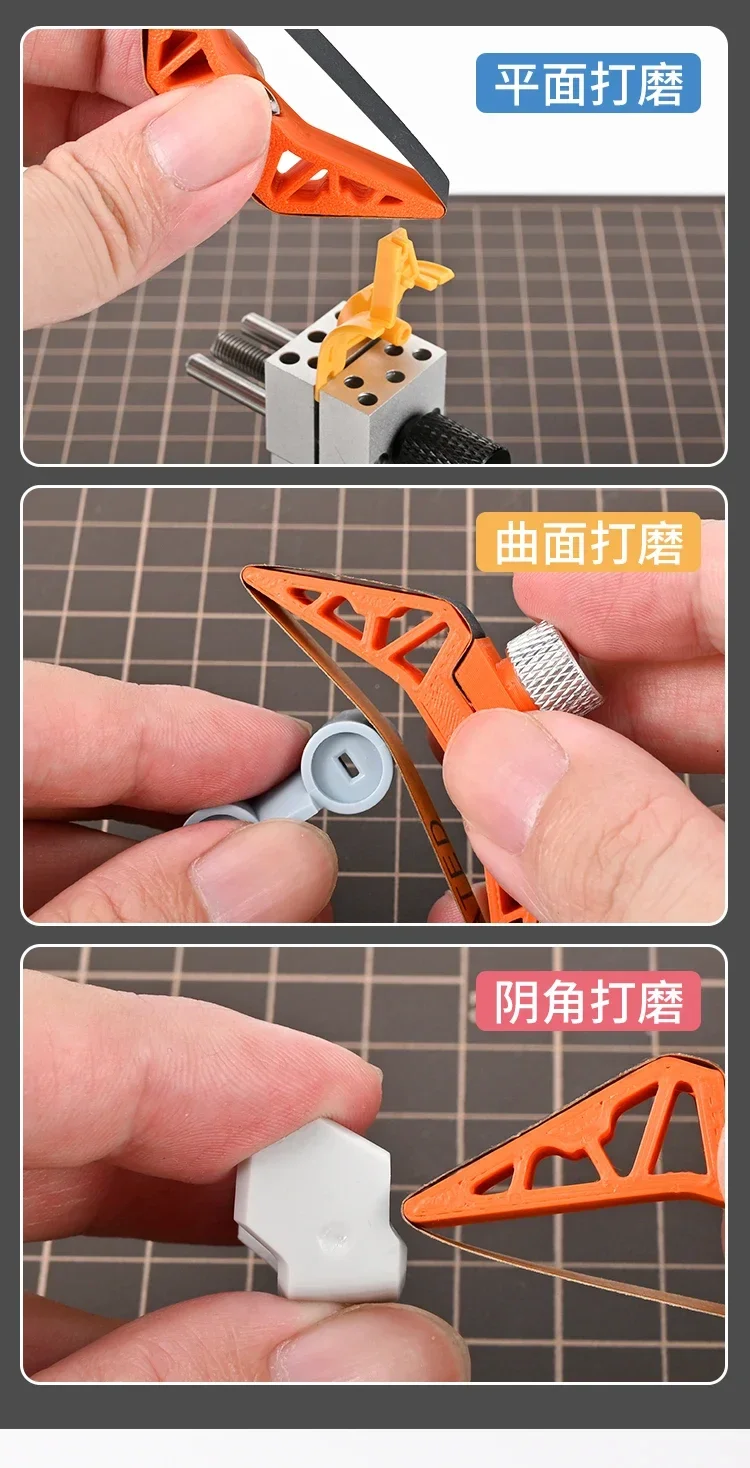 平面打磨

曲面打磨

阴角打磨