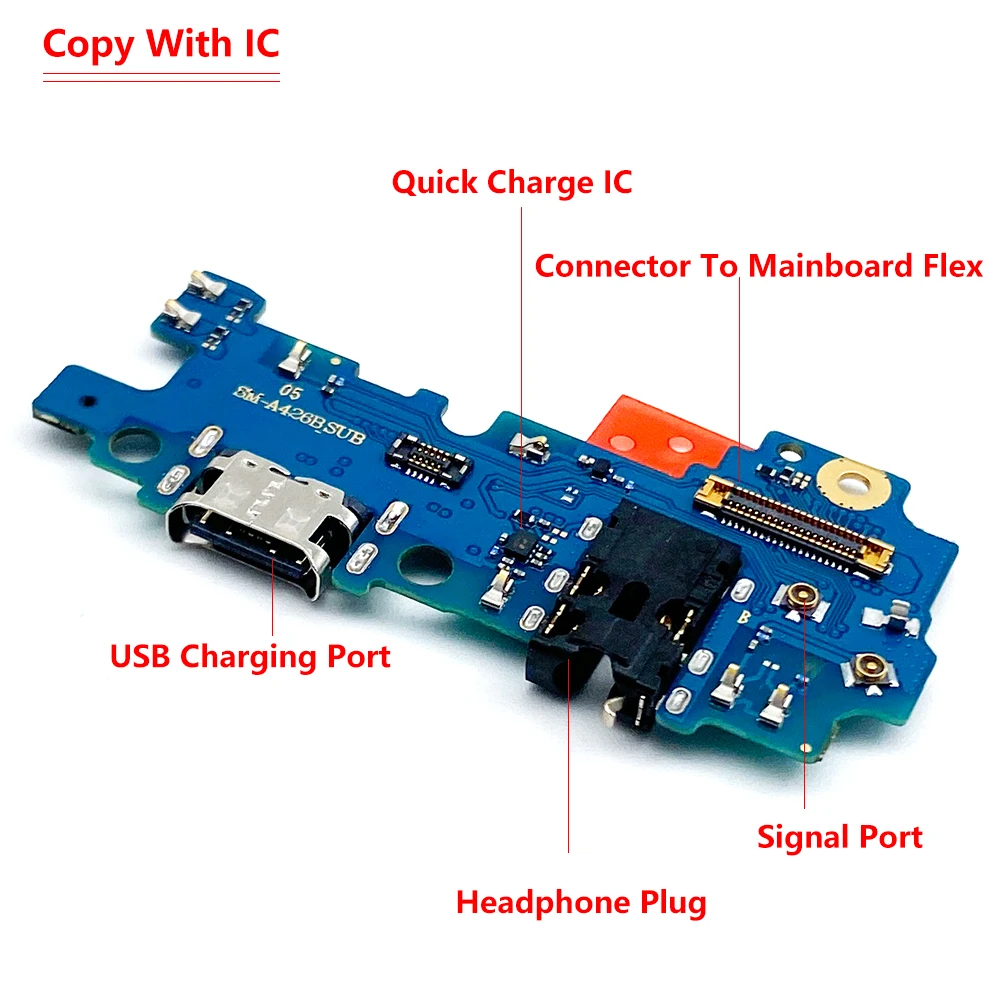 Copy With IC

Quick Charge IC

Connector To Mainboard Flex

05
SM-A426B SUB

B

USB Charging Port

Signal Port

Headphone Plug