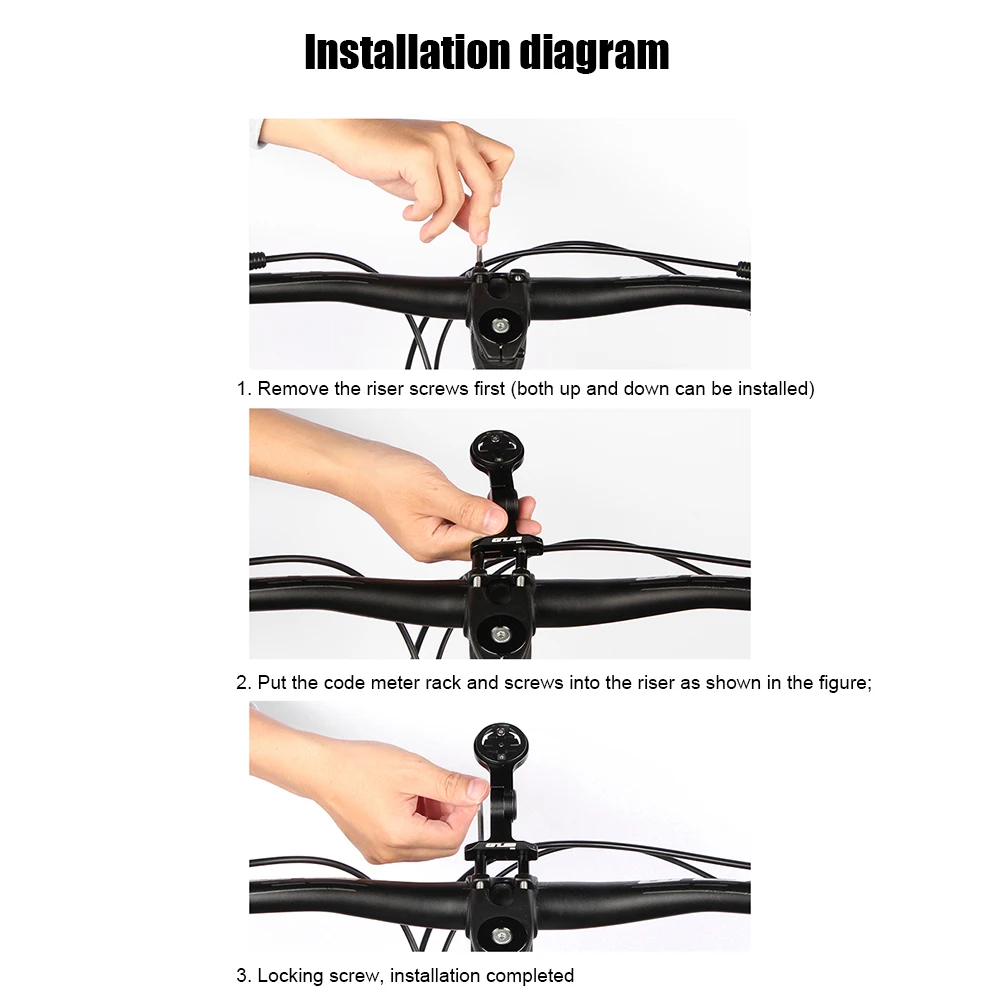 Installation diagram

1. Remove the riser screws first (both up and down can be installed)

GUB

2. Put the code meter rack and screws into the riser as shown in the figure;

GUB

3. Locking screw, installation completed