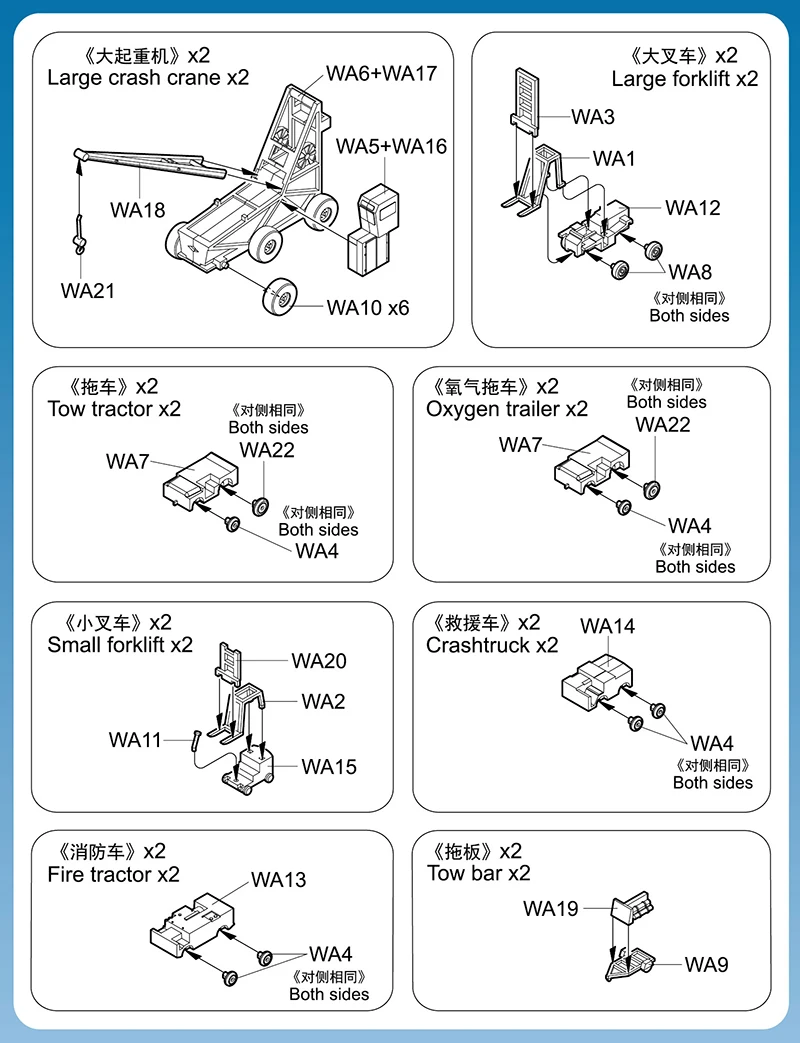 《大起重机》x2
Large crash crane x2
WA6+WA17
WA5+WA16
WA18
WA21
WA10 x6

《大叉车》x2
Large forklift x2
WA3
WA1
WA12
WA8
《对侧相同》
Both sides

《拖车》x2
Tow tractor x2
《对侧相同》
Both sides
WA7
WA22
《对侧相同》
Both sides
WA4

《氧气拖车》x2
Oxygen trailer x2
《对侧相同》
Both sides
WA7
WA22
WA4
《对侧相同》
Both sides

《小叉车》x2
Small forklift x2
WA20
WA2
WA11
WA15

《救援车》x2
Crashtruck x2
WA14
WA4
《对侧相同》
Both sides

《消防车》x2
Fire tractor x2
WA13
WA4
《对侧相同》
Both sides

《拖板》x2
Tow bar x2
WA19
WA9