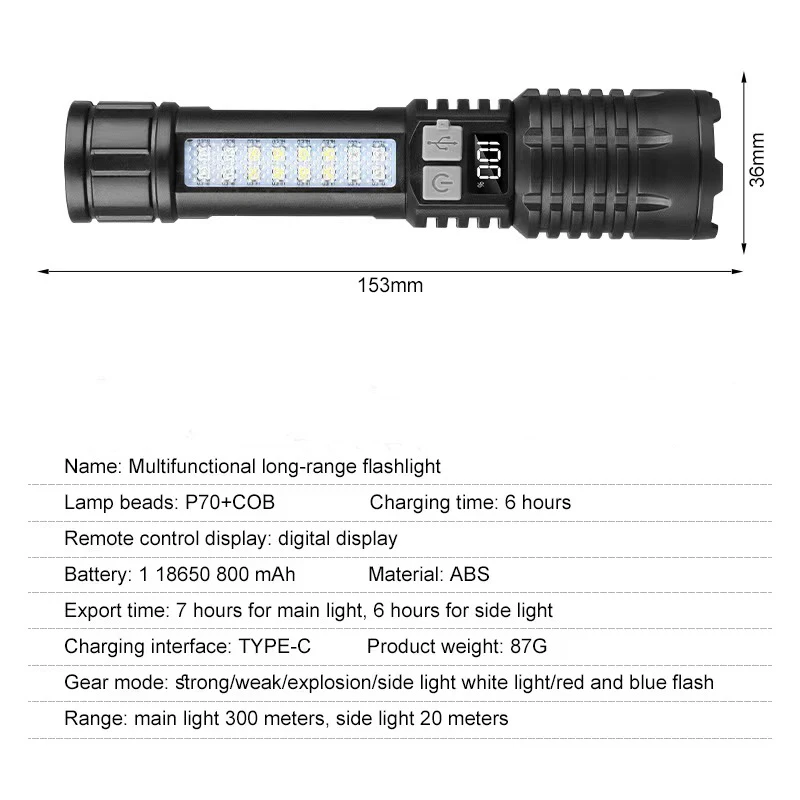 100

36mm

153mm

Name: Multifunctional long-range flashlight

Lamp beads: P70+COB Charging time: 6 hours

Remote control display: digital display

Battery: 1 18650 800 mAh Material: ABS

Export time: 7 hours for main light, 6 hours for side light

Charging interface: TYPE-C Product weight: 87G

Gear mode: strong/weak/explosion/side light white light/red and blue flash

Range: main light 300 meters, side light 20 meters