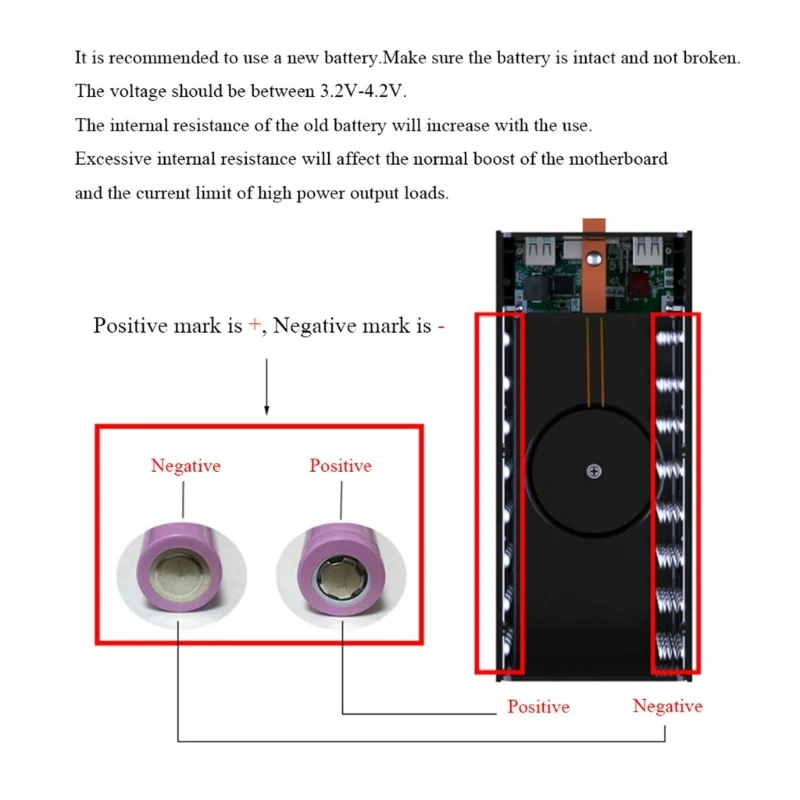 It is recommended to use a new battery.Make sure the battery is intact and not broken.
The voltage should be between 3.2V-4.2V.
The internal resistance of the old battery will increase with the use.
Excessive internal resistance will affect the normal boost of the motherboard and the current limit of high power output loads.

Positive mark is +, Negative mark is -

Negative

Positive

Positive

Negative