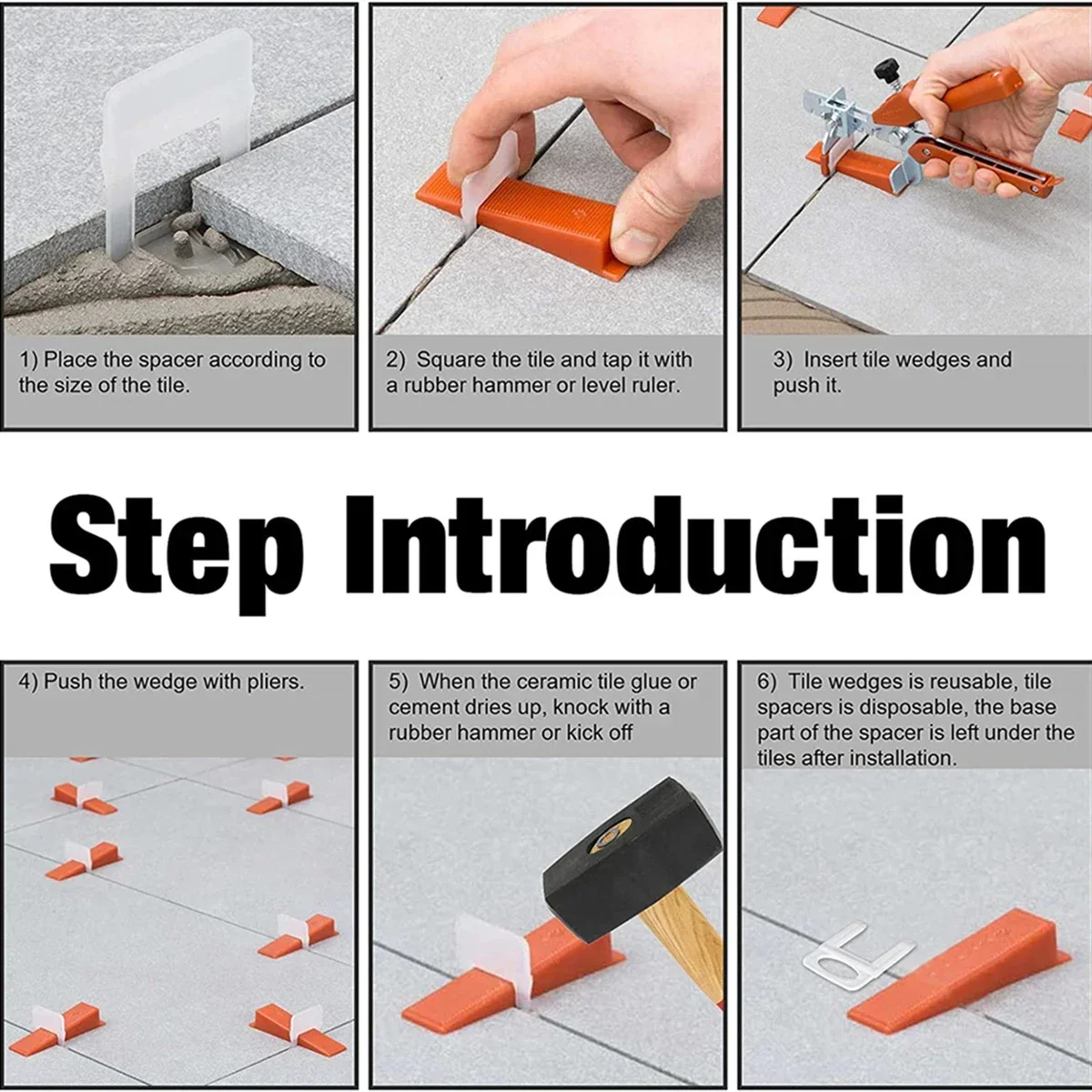 1) Place the spacer according to the size of the tile.

2) Square the tile and tap it with a rubber hammer or level ruler.

3) Insert tile wedges and push it.

Step Introduction

4) Push the wedge with pliers.

5) When the ceramic tile glue or cement dries up, knock with a rubber hammer or kick off

6) Tile wedges is reusable, tile spacers is disposable, the base part of the spacer is left under the tiles after installation.