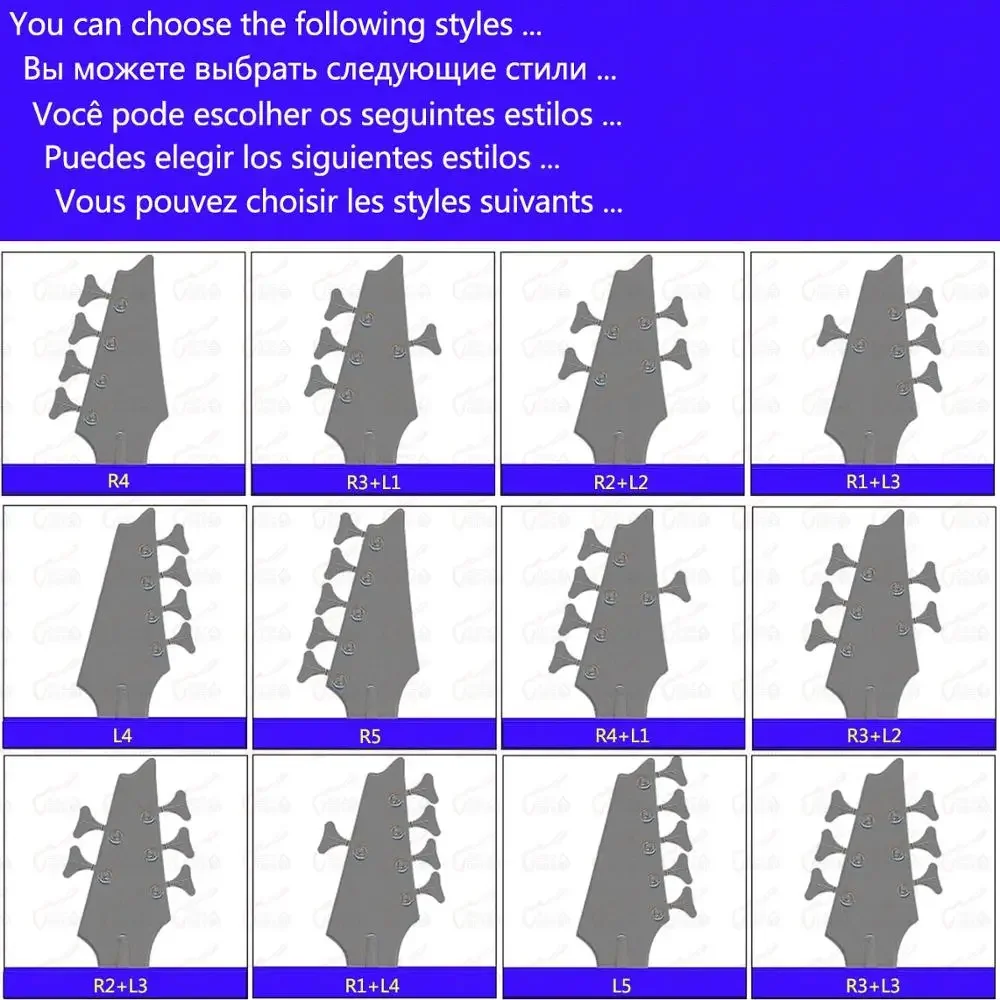 You can choose the following styles ...
Вы можете выбрать следующие стили ...
Você pode escolher os seguintes estilos ...
Puedes elegir los siguientes estilos ...
Vous pouvez choisir les styles suivants ...

R4

R3+L1

R2+L2

R1+L3

L4

R5

R4+L1

R3+L2

R2+L3

R1+L4

L5

R3+L3