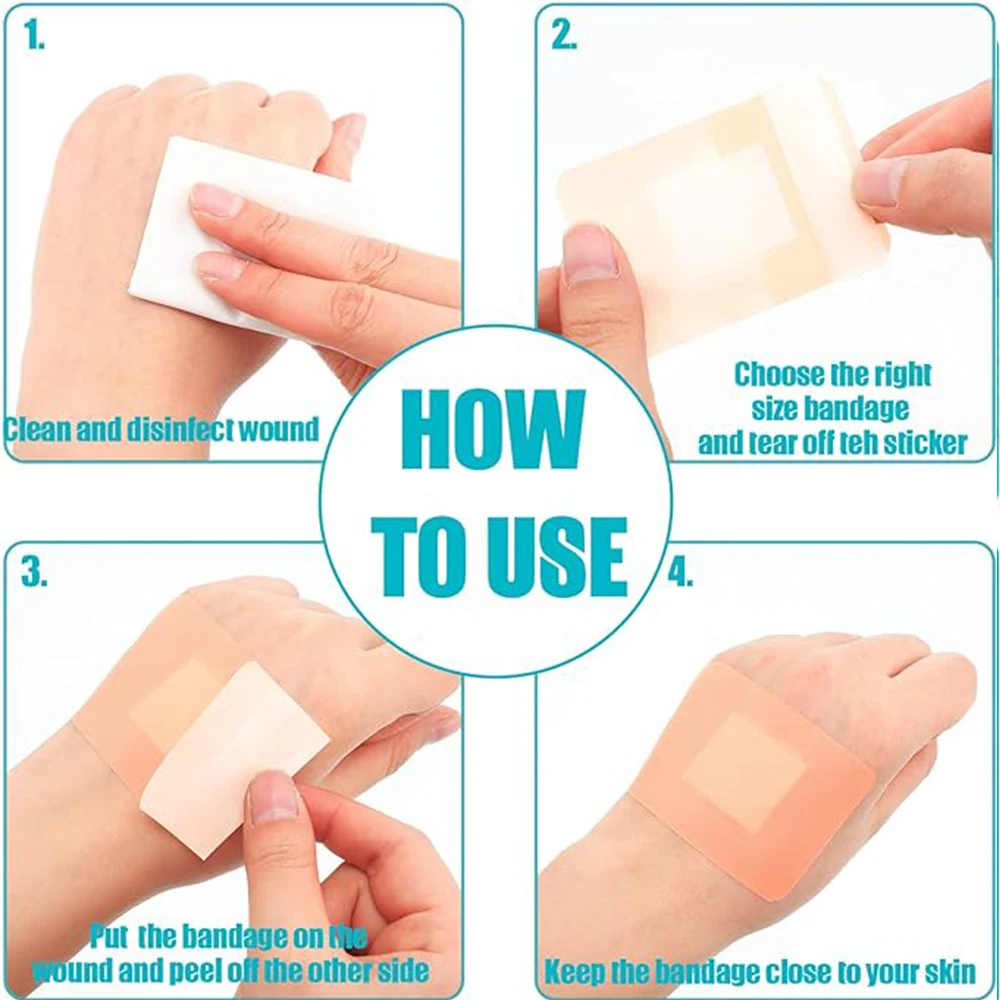 HOW TO USE

1.
Clean and disinfect wound

2.
Choose the right size bandage and tear off teh sticker

3.
Put the bandage on the wound and peel off the other side

4.
Keep the bandage close to your skin