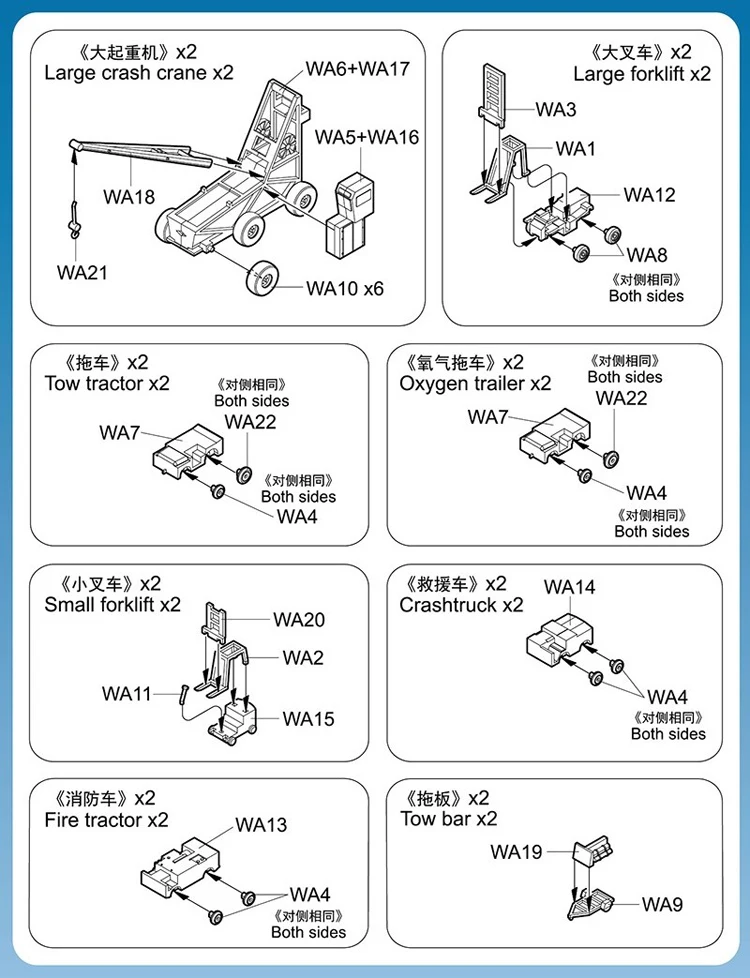 《大起重机》x2
Large crash crane x2
WA6+WA17
WA5+WA16
WA18
WA21
WA10 x6

《大叉车》x2
Large forklift x2
WA3
WA1
WA12
WA8
《对侧相同》
Both sides

《拖车》x2
Tow tractor x2
《对侧相同》
Both sides
WA22
WA7
《对侧相同》
Both sides
WA4

《氧气拖车》x2
Oxygen trailer x2
《对侧相同》
Both sides
WA22
WA7
WA4
《对侧相同》
Both sides

《小叉车》x2
Small forklift x2
WA20
WA2
WA11
WA15

《救援车》x2
Crashtruck x2
WA14
WA4
《对侧相同》
Both sides

《消防车》x2
Fire tractor x2
WA13
WA4
《对侧相同》
Both sides

《拖板》x2
Tow bar x2
WA19
WA9