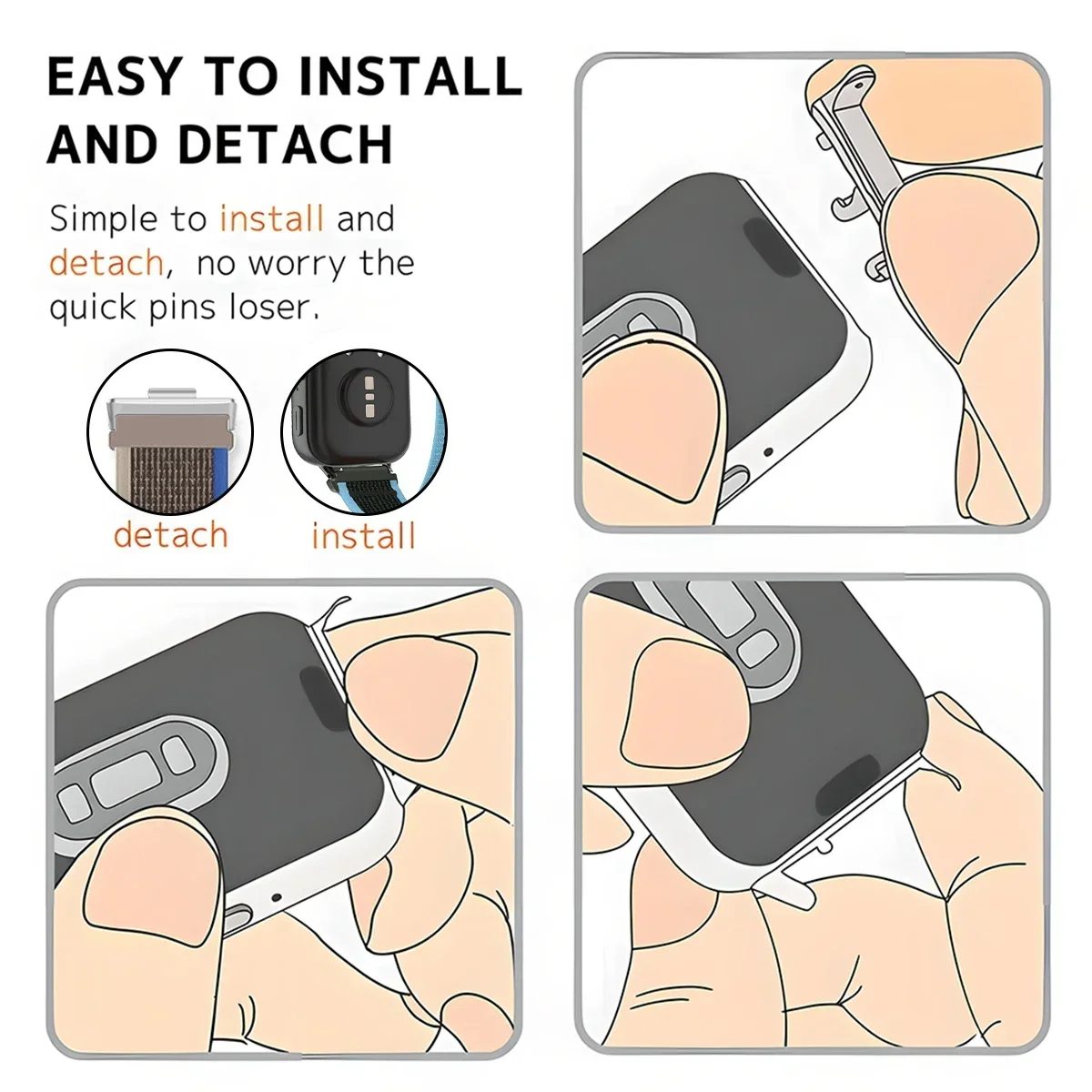 EASY TO INSTALL AND DETACH

Simple to install and detach, no worry the quick pins loser.

detach

install