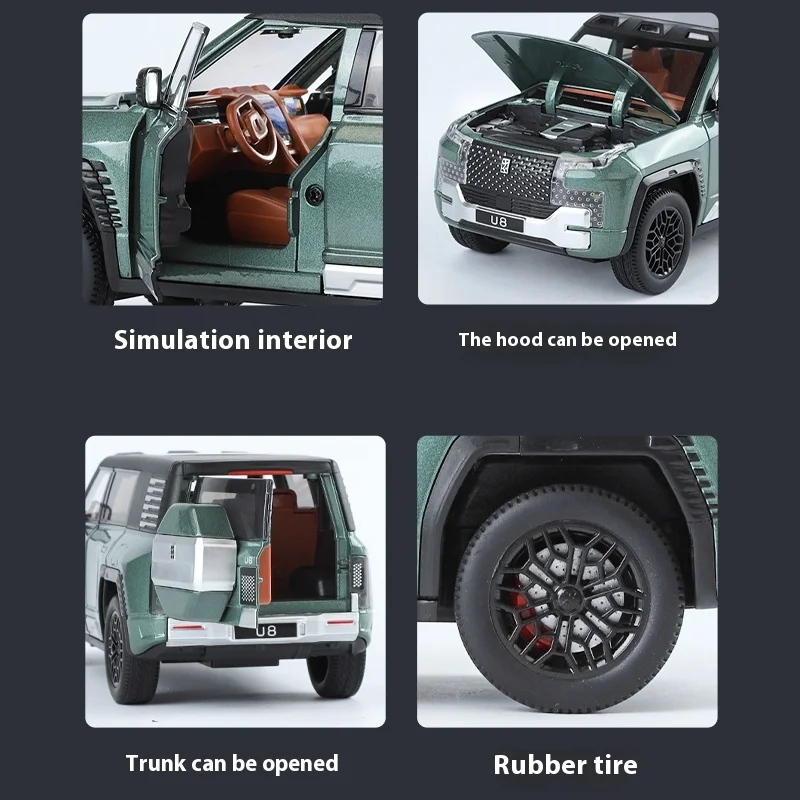 U8

Simulation interior

The hood can be opened

U8

U8

Trunk can be opened

Rubber tire