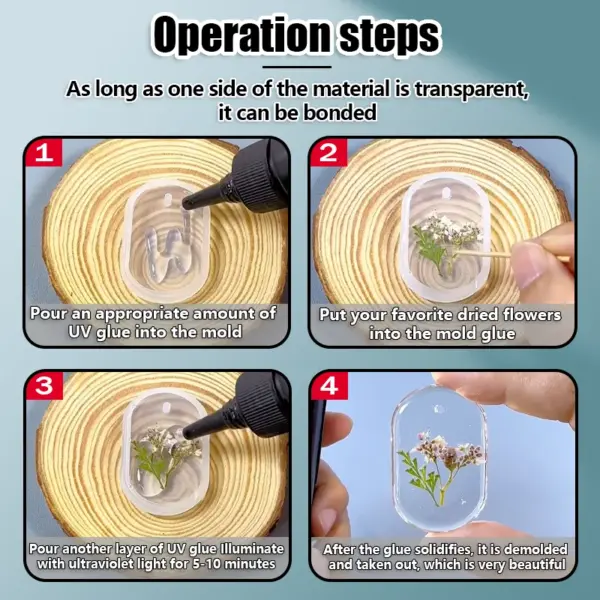 Operation steps

As long as one side of the material is transparent, it can be bonded

1
Pour an appropriate amount of UV glue into the mold

2
Put your favorite dried flowers into the mold glue

3
Pour another layer of UV glue Illuminate with ultraviolet light for 5-10 minutes

4
After the glue solidifies, it is demolded and taken out, which is very beautiful