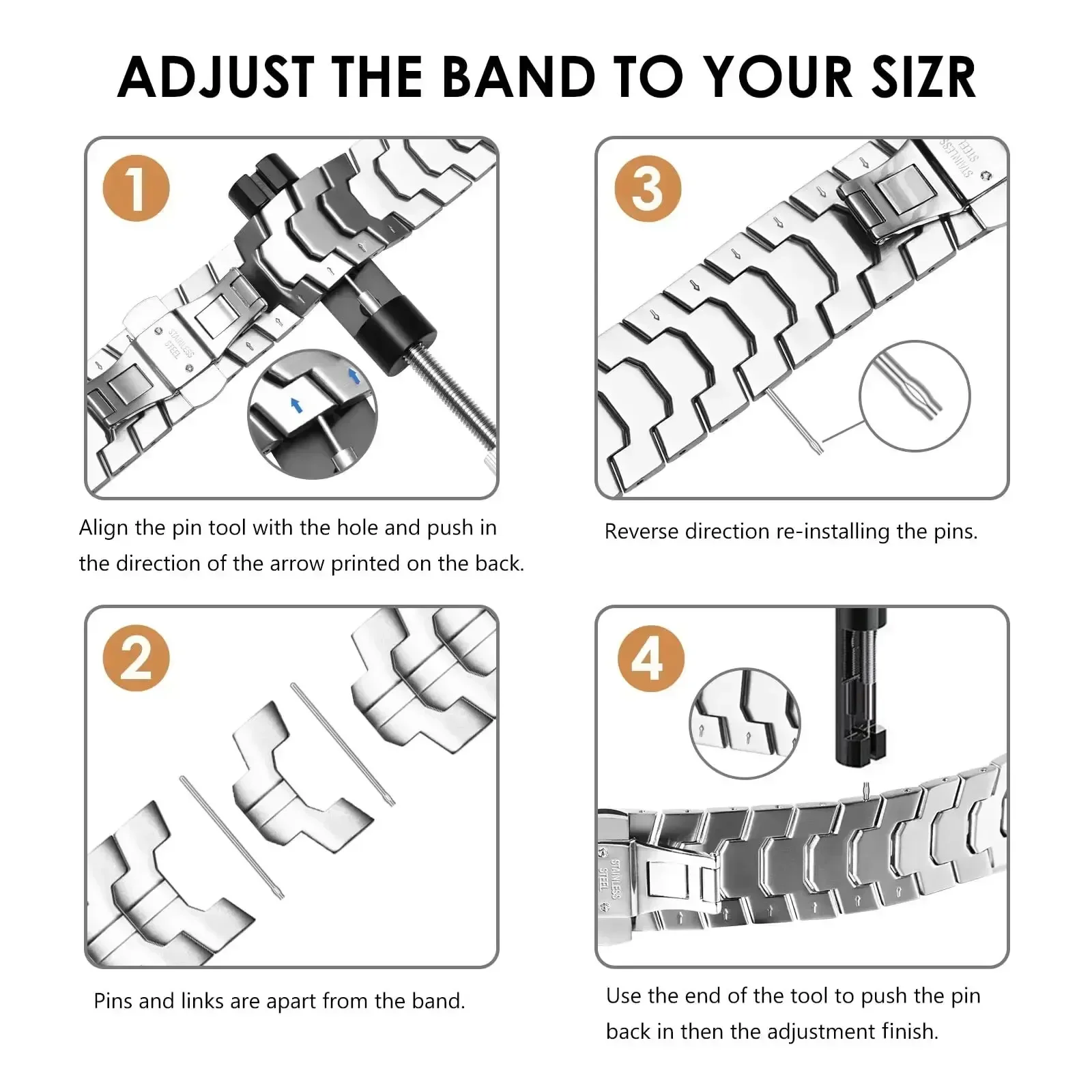 ADJUST THE BAND TO YOUR SIZR

1

STAINLESS STEEL

Align the pin tool with the hole and push in the direction of the arrow printed on the back.

3

STAINLESS STEEL

Reverse direction re-installing the pins.

2

Pins and links are apart from the band.

4

STAINLESS STEEL

Use the end of the tool to push the pin back in then the adjustment finish.