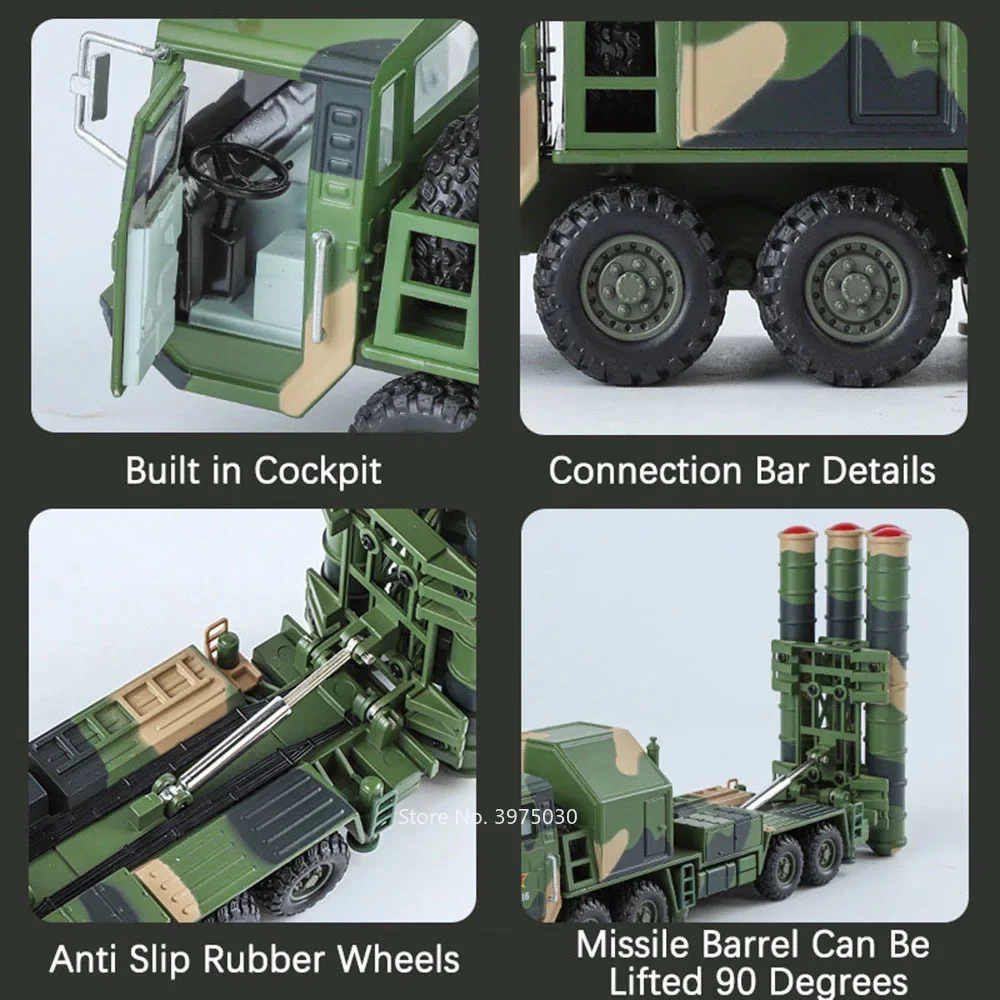 Built in Cockpit

Connection Bar Details

Store No. 3975030

Anti Slip Rubber Wheels

Missile Barrel Can Be Lifted 90 Degrees