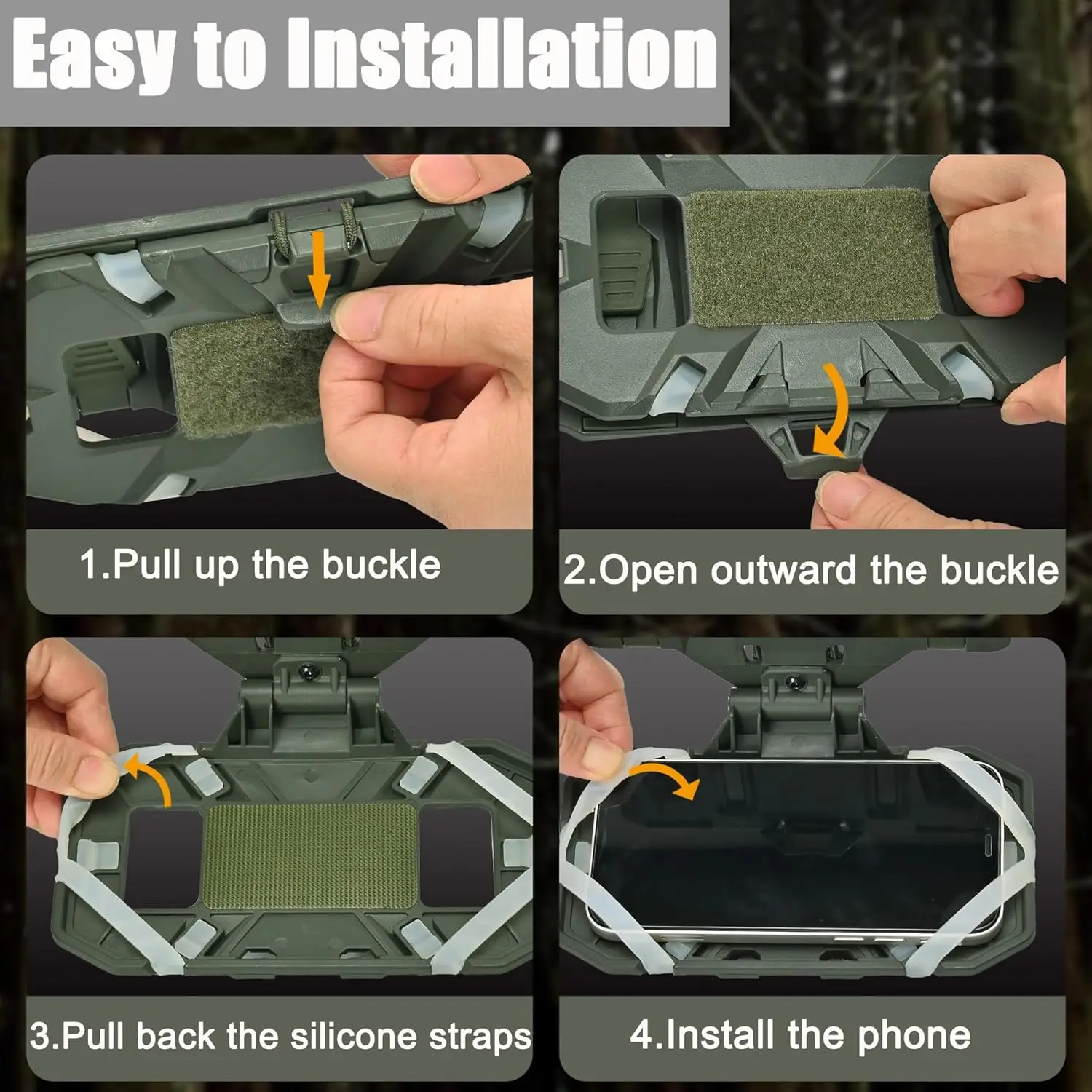 Easy to Installation

1.Pull up the buckle

2.Open outward the buckle

3.Pull back the silicone straps

4.Install the phone