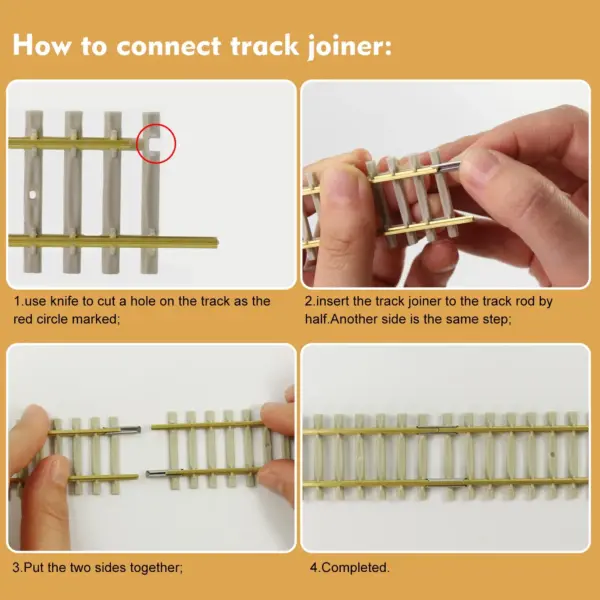 How to connect track joiner:

1.use knife to cut a hole on the track as the red circle marked;

2.insert the track joiner to the track rod by half.Another side is the same step;

3.Put the two sides together;

4.Completed.