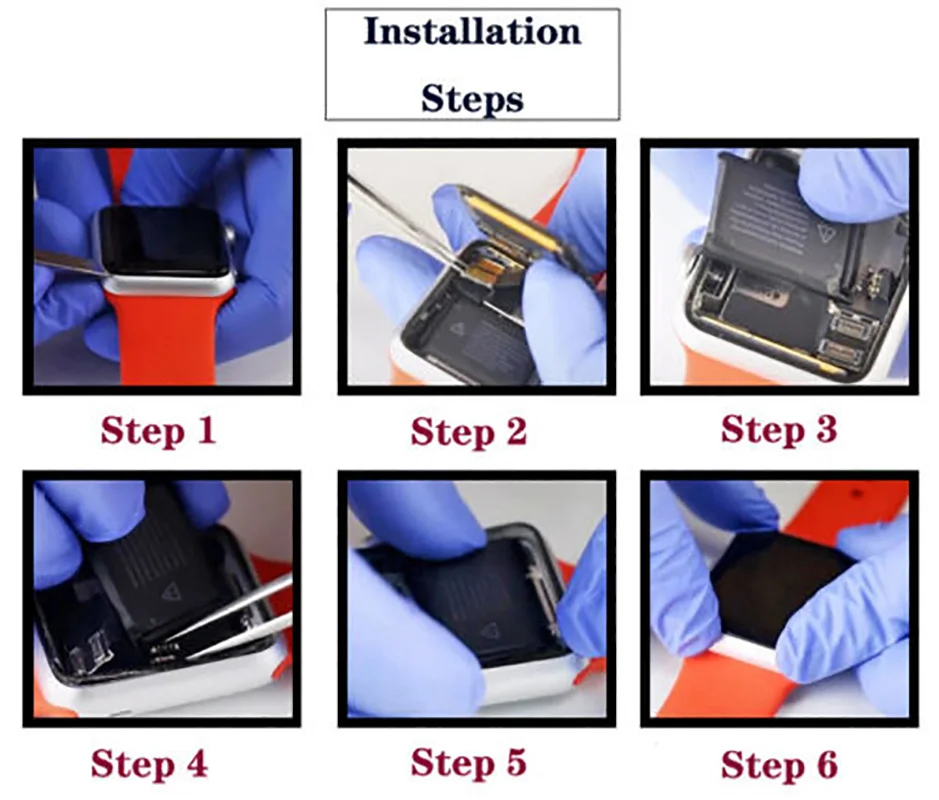 Installation Steps

Step 1

Step 2

Step 3

Step 4

Step 5

Step 6