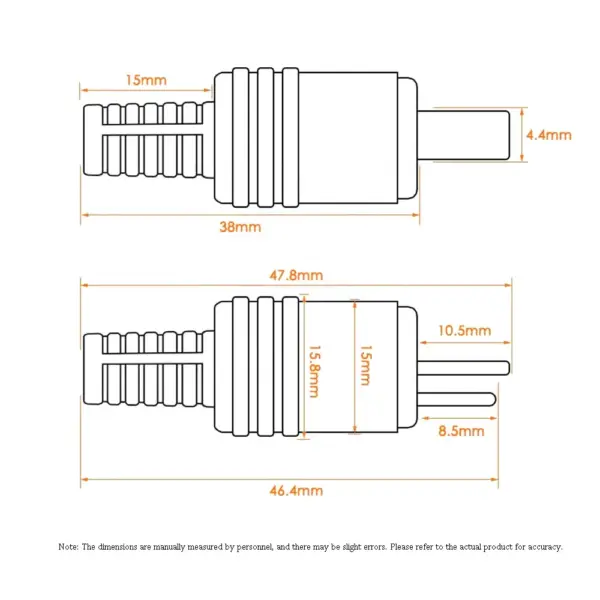 15mm

4.4mm

38mm

47.8mm

15.8mm

15mm

10.5mm

8.5mm

46.4mm

Note: The dimensions are manually measured by personnel, and there may be slight errors. Please refer to the actual product for accuracy.