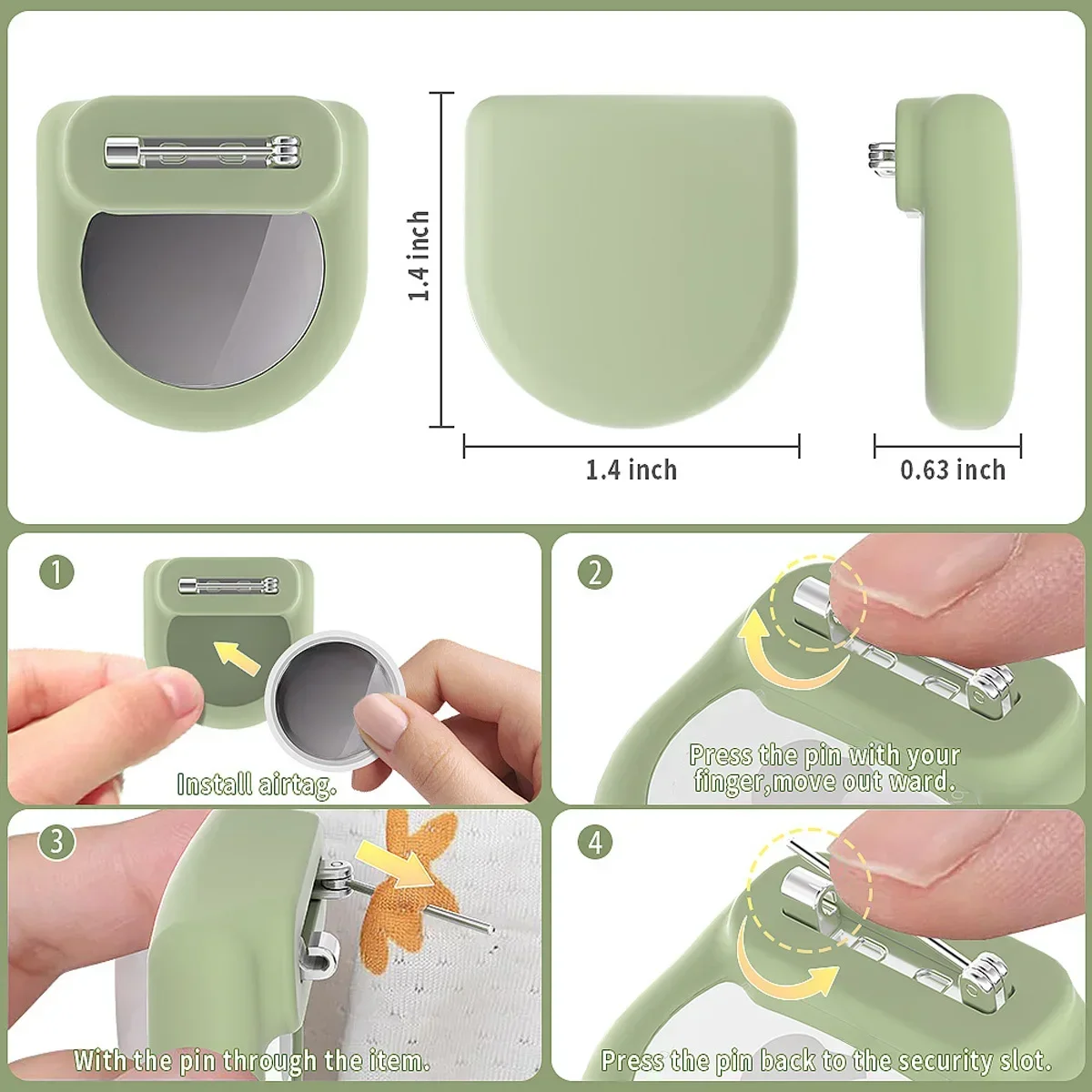 1.4 inch

1.4 inch

0.63 inch

1

Install airtag.

2

Press the pin with your finger,move out ward.

3

With the pin through the item.

4

Press the pin back to the security slot.