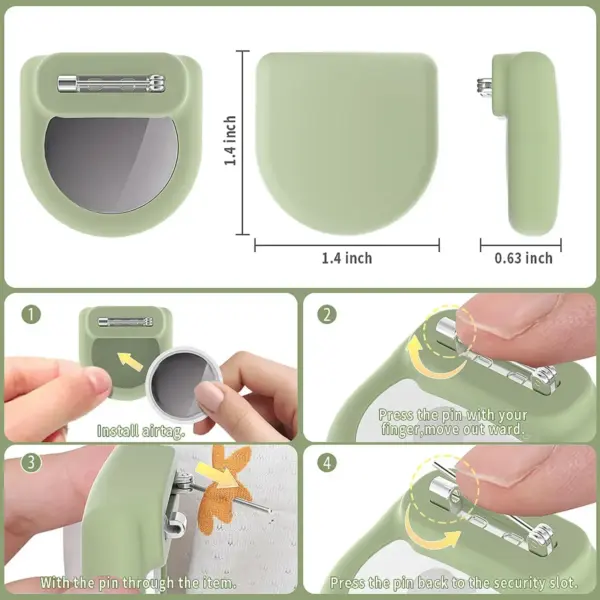 1.4 inch

1.4 inch

0.63 inch

1

Install airtag.

2

Press the pin with your finger,move out ward.

3

With the pin through the item.

4

Press the pin back to the security slot.