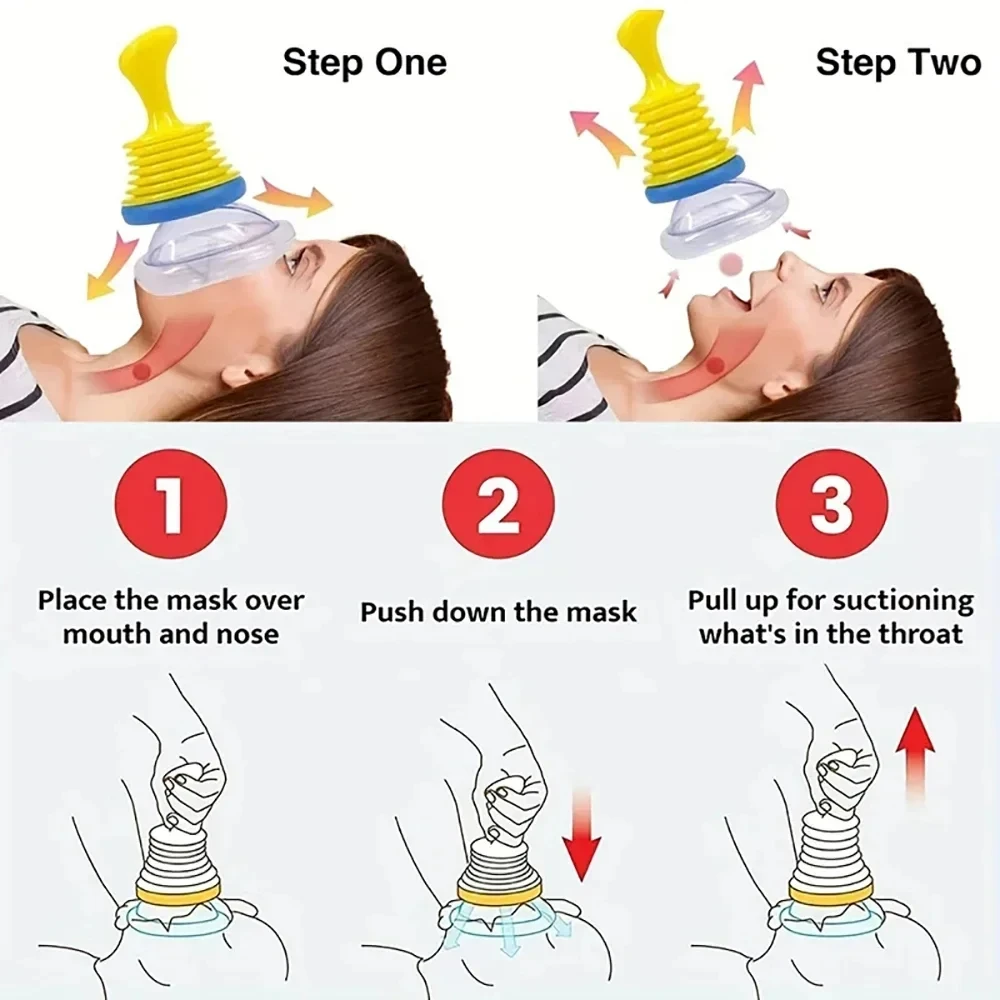 Step One

Step Two

1

Place the mask over mouth and nose

2

Push down the mask

3

Pull up for suctioning what's in the throat