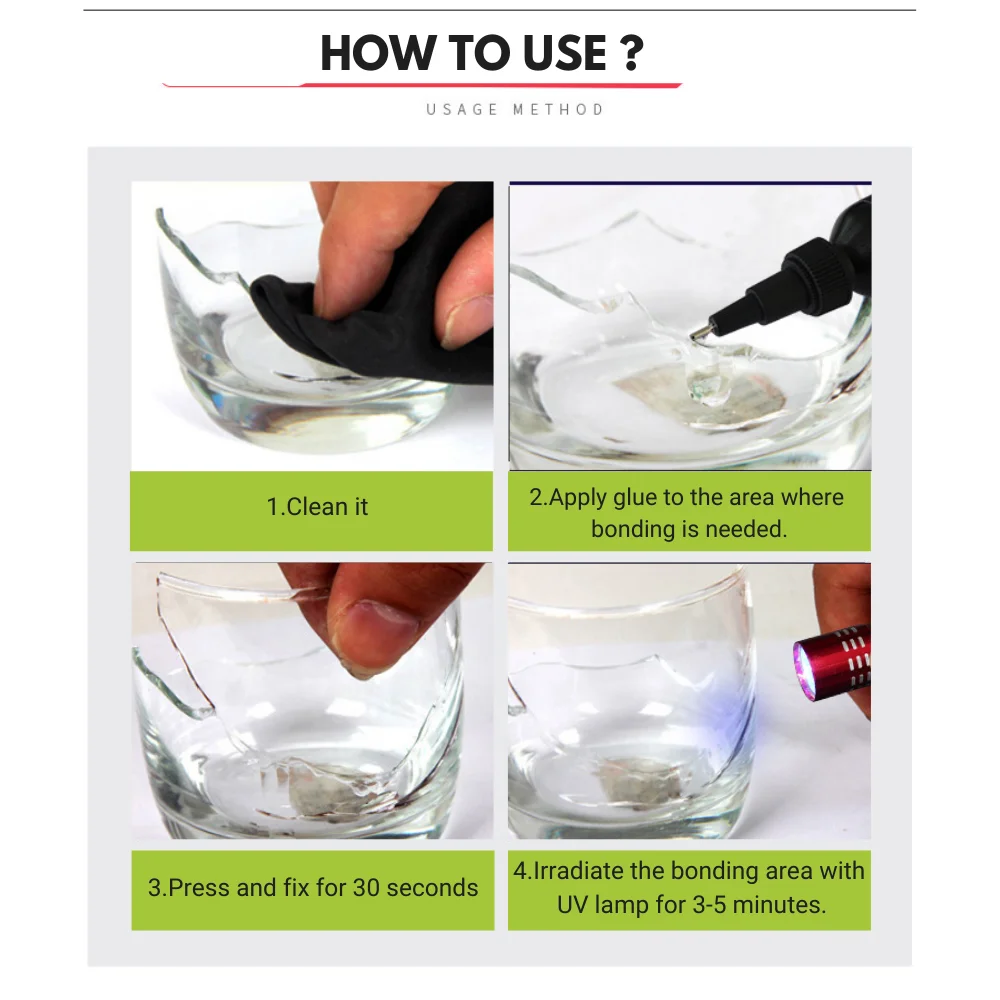 HOW TO USE ?

USAGE METHOD

1.Clean it

2.Apply glue to the area where bonding is needed.

3.Press and fix for 30 seconds

4.Irradiate the bonding area with UV lamp for 3-5 minutes.