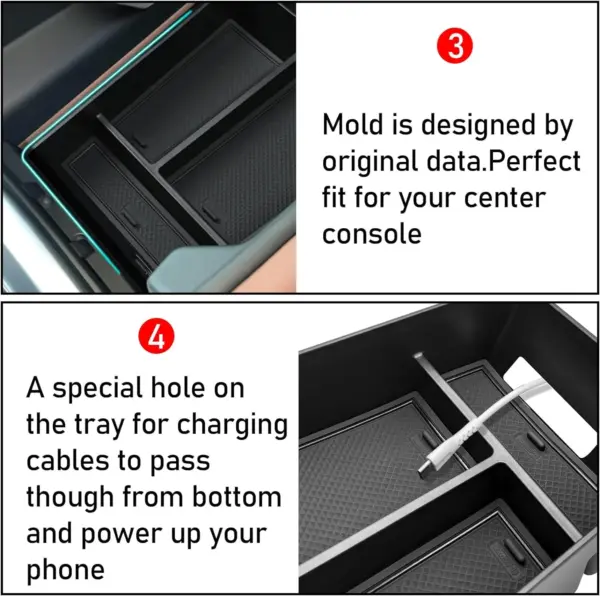 3

Mold is designed by original data.Perfect fit for your center console

4

A special hole on the tray for charging cables to pass though from bottom and power up your phone