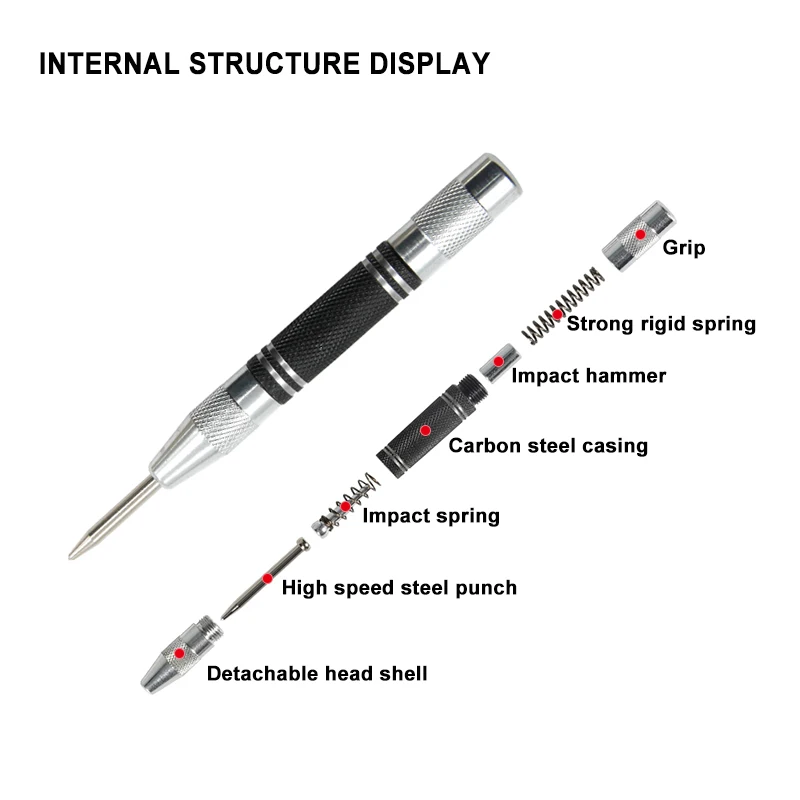 INTERNAL STRUCTURE DISPLAY

Grip

Strong rigid spring

Impact hammer

Carbon steel casing

Impact spring

High speed steel punch

Detachable head shell