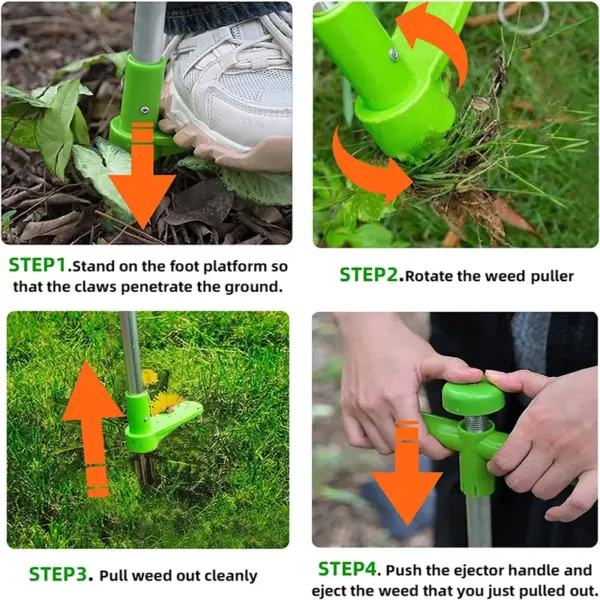 STEP1.Stand on the foot platform so that the claws penetrate the ground.

STEP2.Rotate the weed puller

STEP3. Pull weed out cleanly

STEP4. Push the ejector handle and eject the weed that you just pulled out.